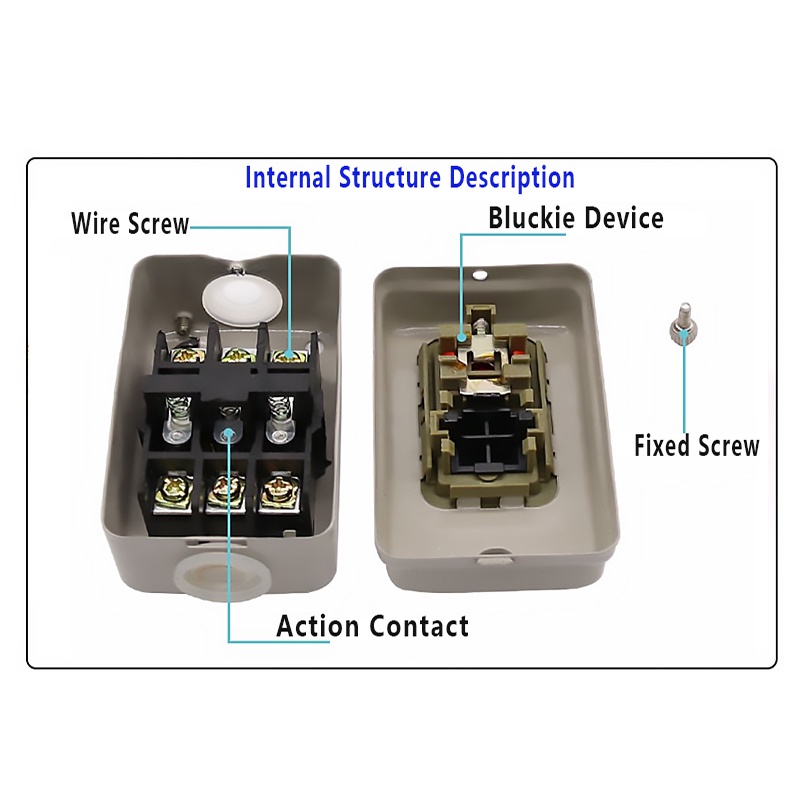 Internal Structure Description

Wire Screw

Bluckie Device

Fixed Screw

Action Contact