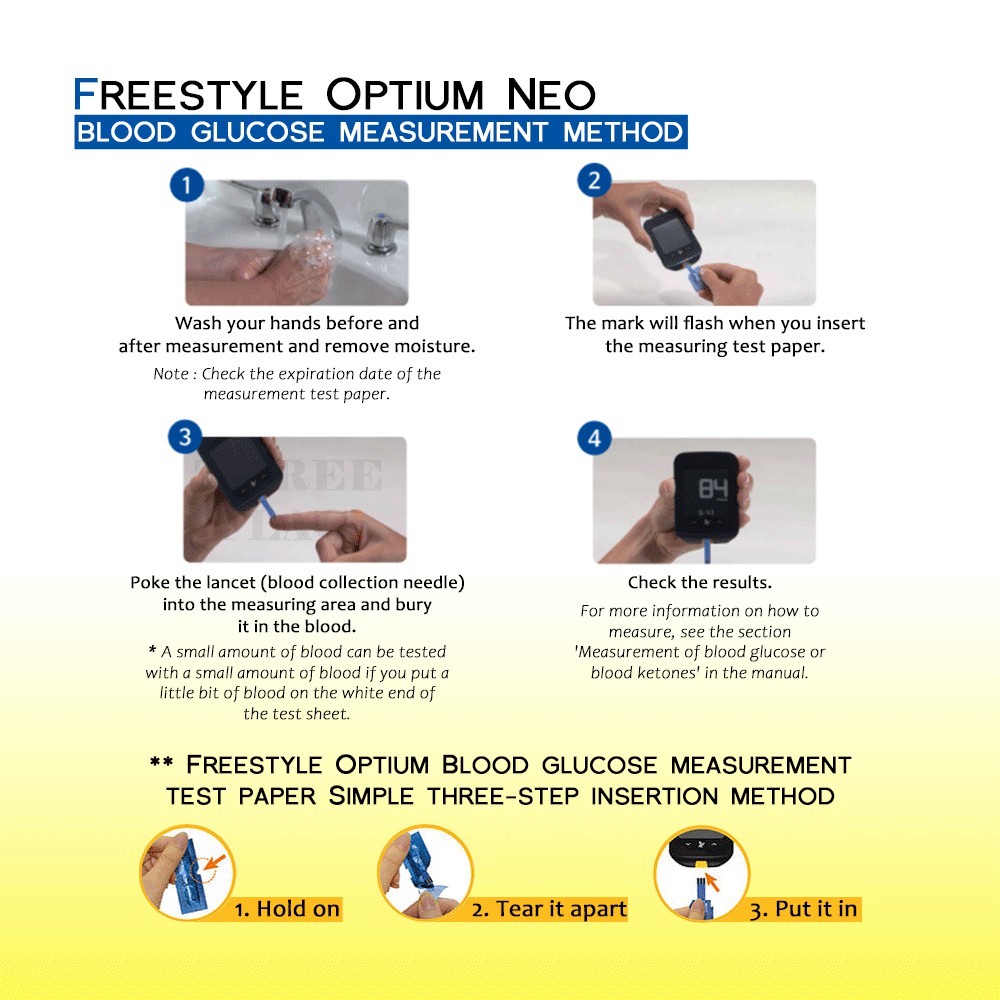 FREESTYLE OPTIUM NEO
BLOOD GLUCOSE MEASUREMENT METHOD

1
Wash your hands before and after measurement and remove moisture.
Note : Check the expiration date of the measurement test paper.

2
The mark will flash when you insert the measuring test paper.

3
Poke the lancet (blood collection needle) into the measuring area and bury it in the blood.
* A small amount of blood can be tested with a small amount of blood if you put a little bit of blood on the white end of the test sheet.

4
84
Check the results.
For more information on how to measure, see the section 'Measurement of blood glucose or blood ketones' in the manual.

** FREESTYLE OPTIUM BLOOD GLUCOSE MEASUREMENT TEST PAPER SIMPLE THREE-STEP INSERTION METHOD

1. Hold on
2. Tear it apart
3. Put it in