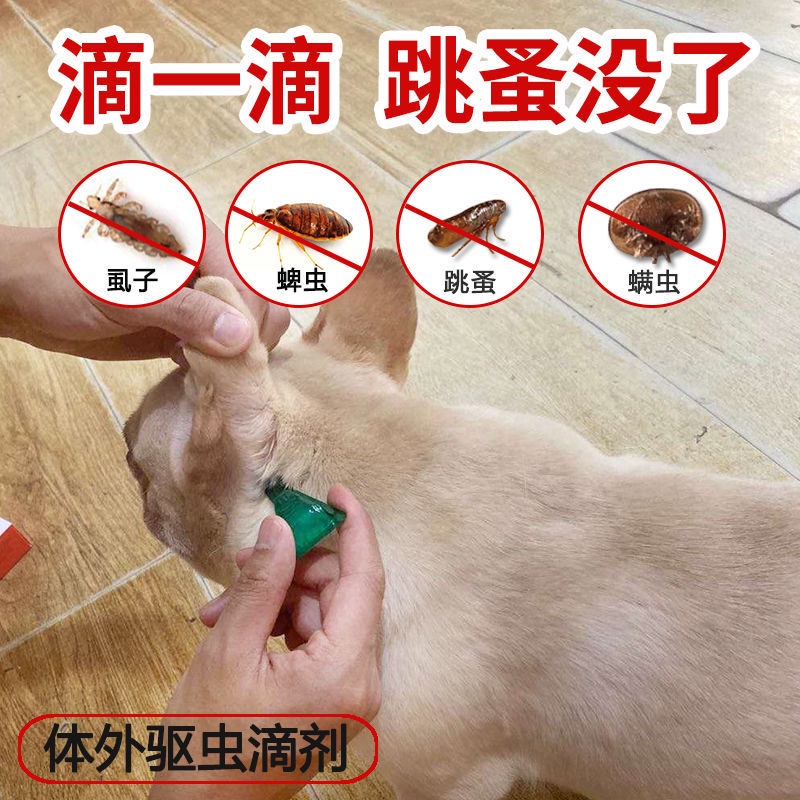 滴一滴 跳蚤没了

虱子

蜱虫

跳蚤

螨虫

体外驱虫滴剂