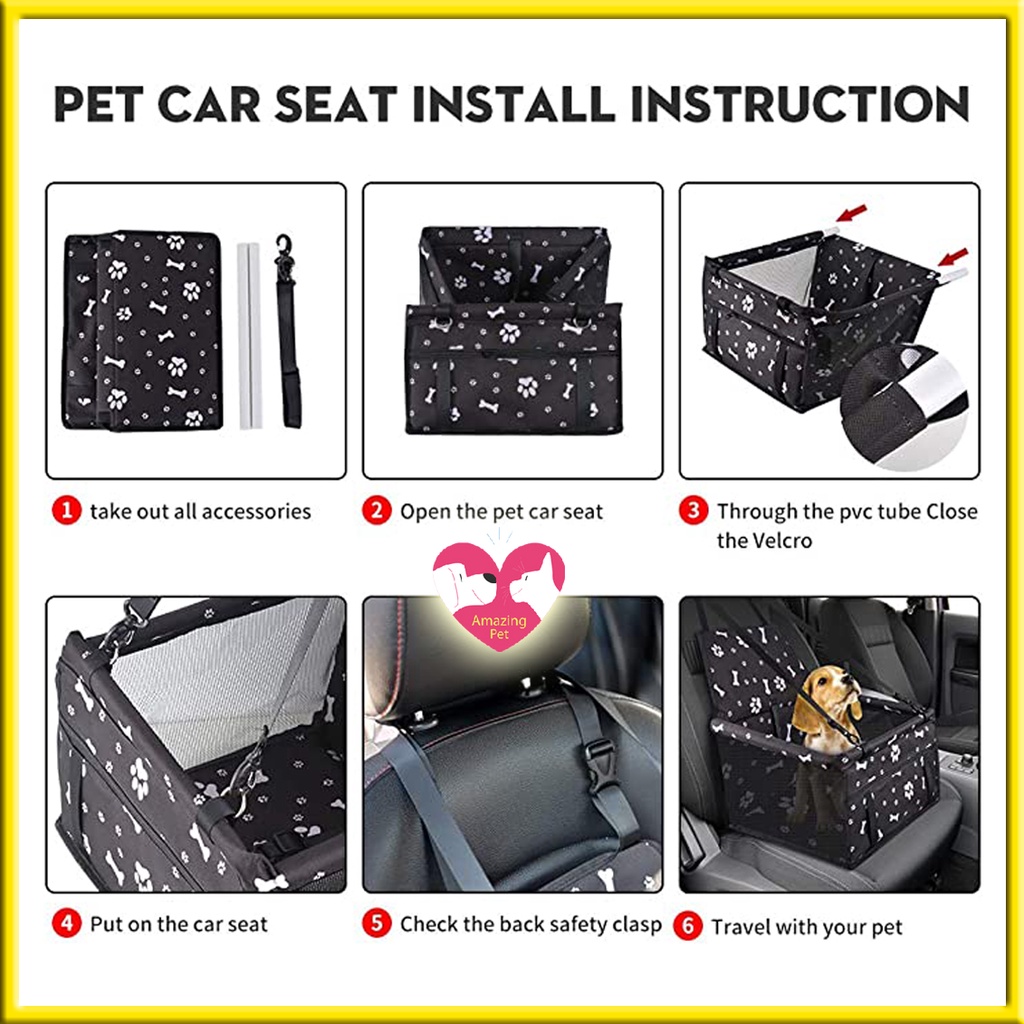 PET CAR SEAT INSTALL INSTRUCTION

1 take out all accessories

2 Open the pet car seat

3 Through the pvc tube Close the Velcro

Amazing Pet

4 Put on the car seat

5 Check the back safety clasp

6 Travel with your pet