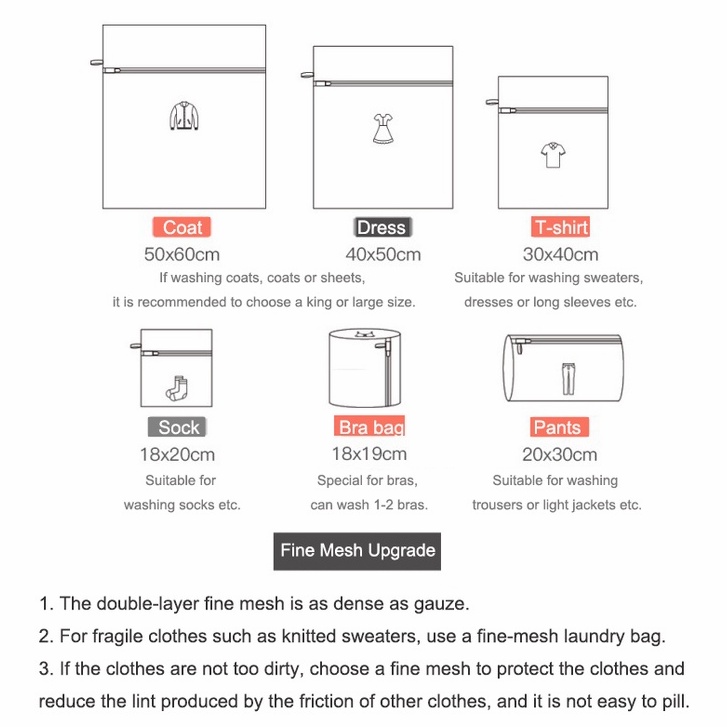 Coat
50x60cm

Dress
40x50cm

If washing coats, coats or sheets, it is recommended to choose a king or large size.

T-shirt
30x40cm
Suitable for washing sweaters, dresses or long sleeves etc.

Sock
18x20cm
Suitable for washing socks etc.

Bra bag
18x19cm
Special for bras, can wash 1-2 bras.

Pants
20x30cm
Suitable for washing trousers or light jackets etc.

Fine Mesh Upgrade

1. The double-layer fine mesh is as dense as gauze.

2. For fragile clothes such as knitted sweaters, use a fine-mesh laundry bag.

3. If the clothes are not too dirty, choose a fine mesh to protect the clothes and reduce the lint produced by the friction of other clothes, and it is not easy to pill.