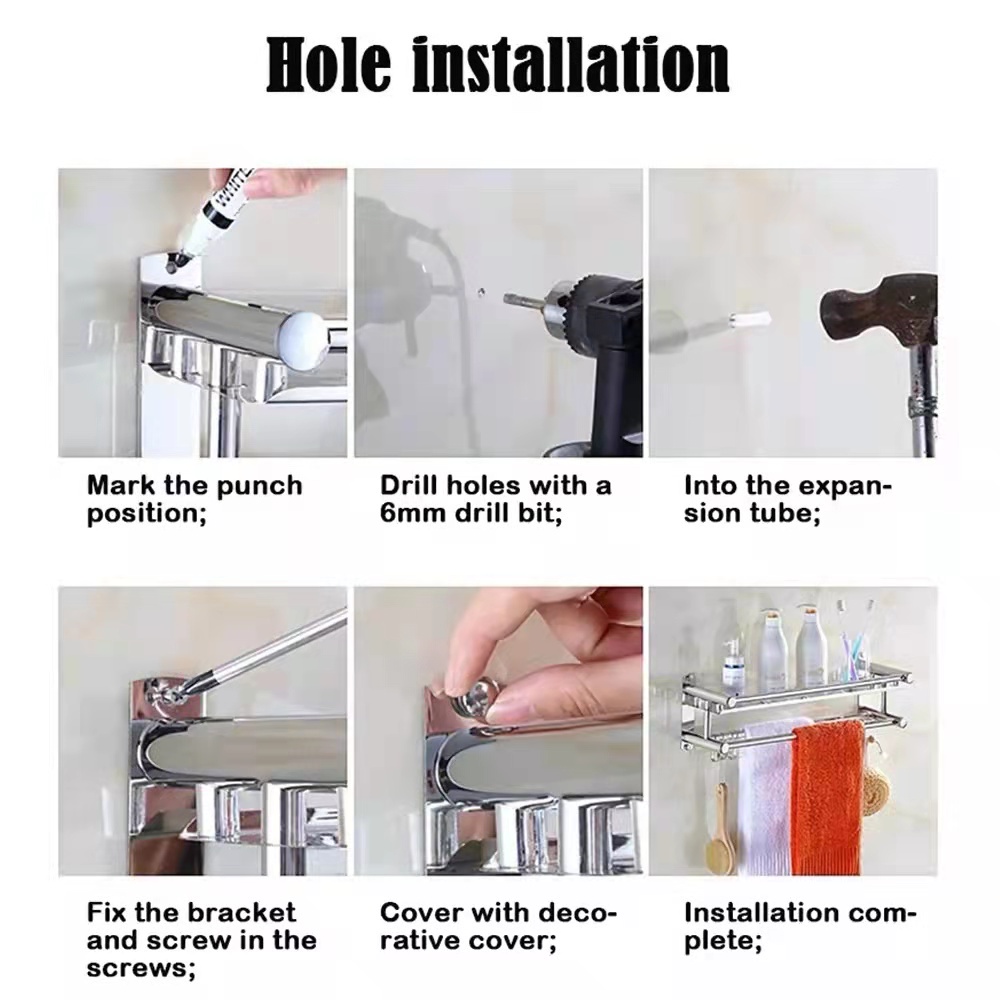 Hole installation

Mark the punch position;

Drill holes with a 6mm drill bit;

Into the expansion tube;

Fix the bracket and screw in the screws;

Cover with decorative cover;

Installation complete;