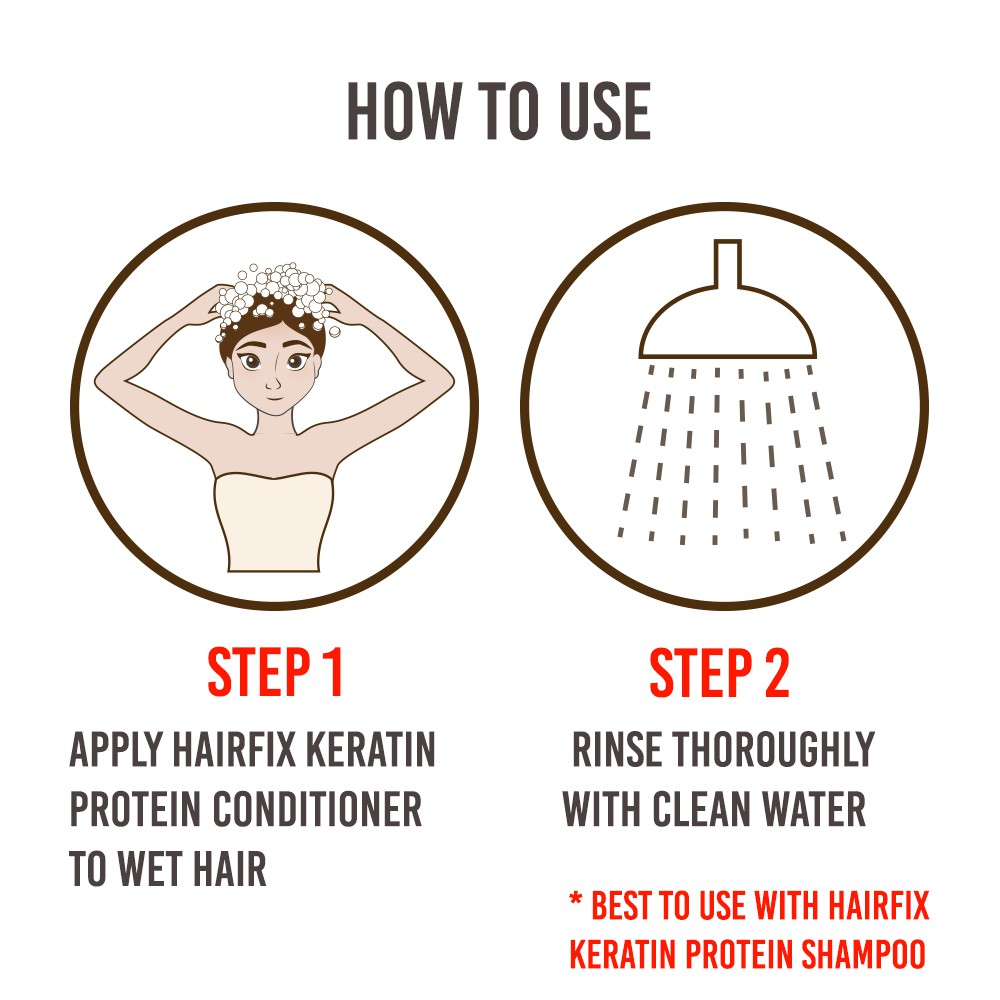 HOW TO USE

STEP 1

APPLY HAIRFIX KERATIN PROTEIN CONDITIONER TO WET HAIR

STEP 2

RINSE THOROUGHLY WITH CLEAN WATER

* BEST TO USE WITH HAIRFIX KERATIN PROTEIN SHAMPOO