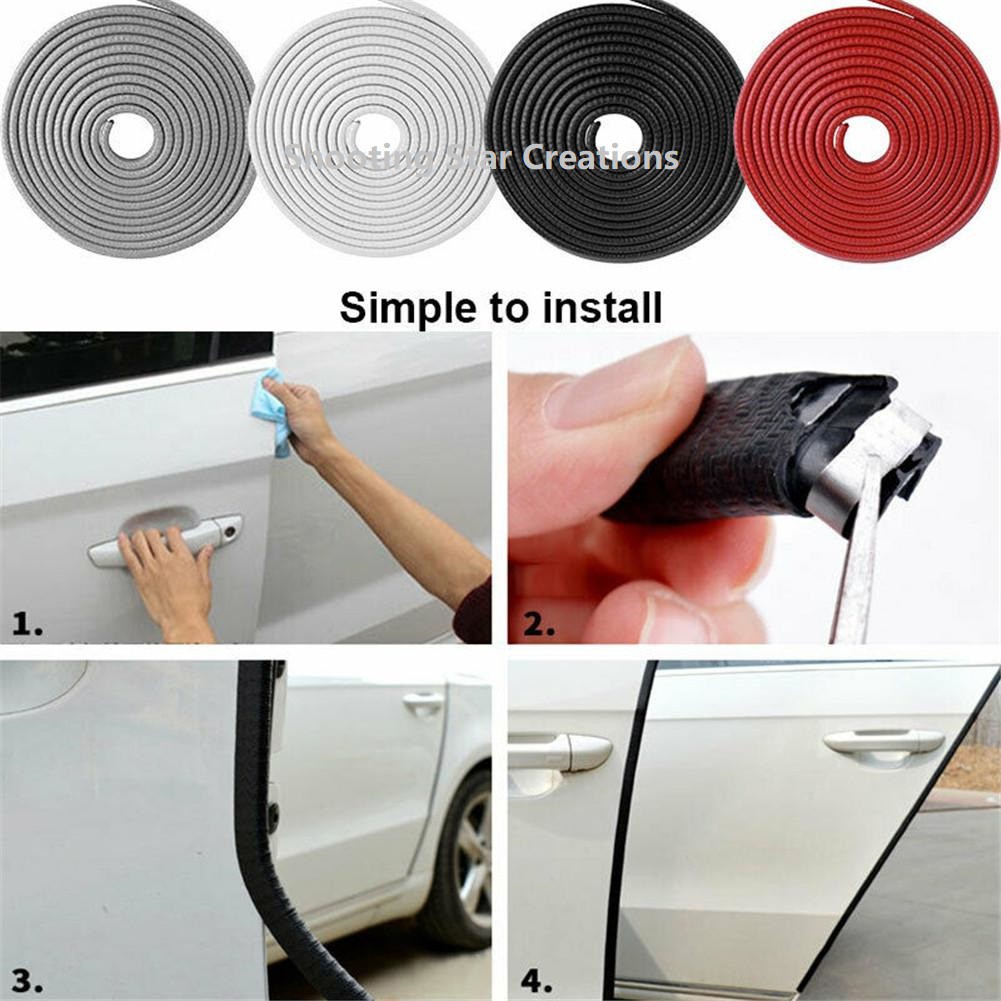 Shooting Star Creations

Simple to install

1.

2.

3.

4.