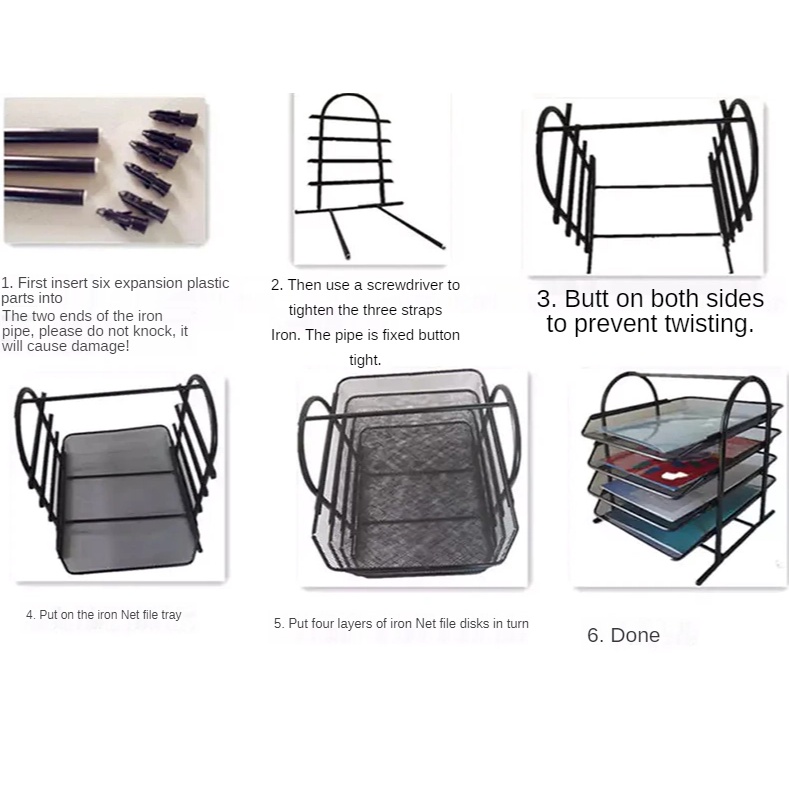 1. First insert six expansion plastic parts into
The two ends of the iron pipe, please do not knock, it will cause damage!

2. Then use a screwdriver to tighten the three straps Iron. The pipe is fixed button tight.

3. Butt on both sides to prevent twisting.

4. Put on the iron Net file tray

5. Put four layers of iron Net file disks in turn

6. Done