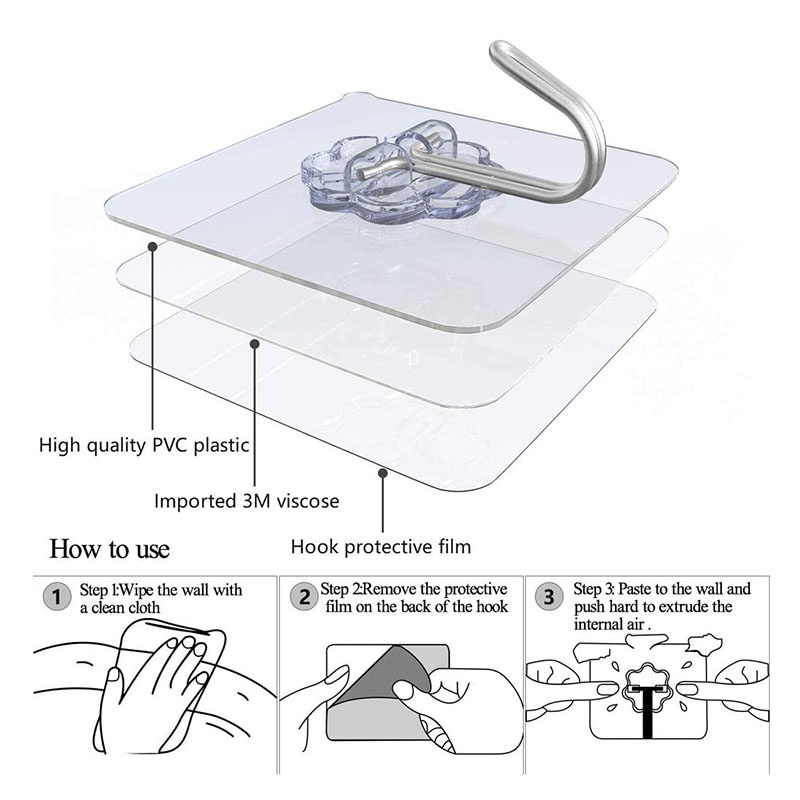 High quality PVC plastic

Imported 3M viscose

Hook protective film

How to use

1 Step 1:Wipe the wall with a clean cloth

2 Step 2:Remove the protective film on the back of the hook

3 Step 3: Paste to the wall and push hard to extrude the internal air .