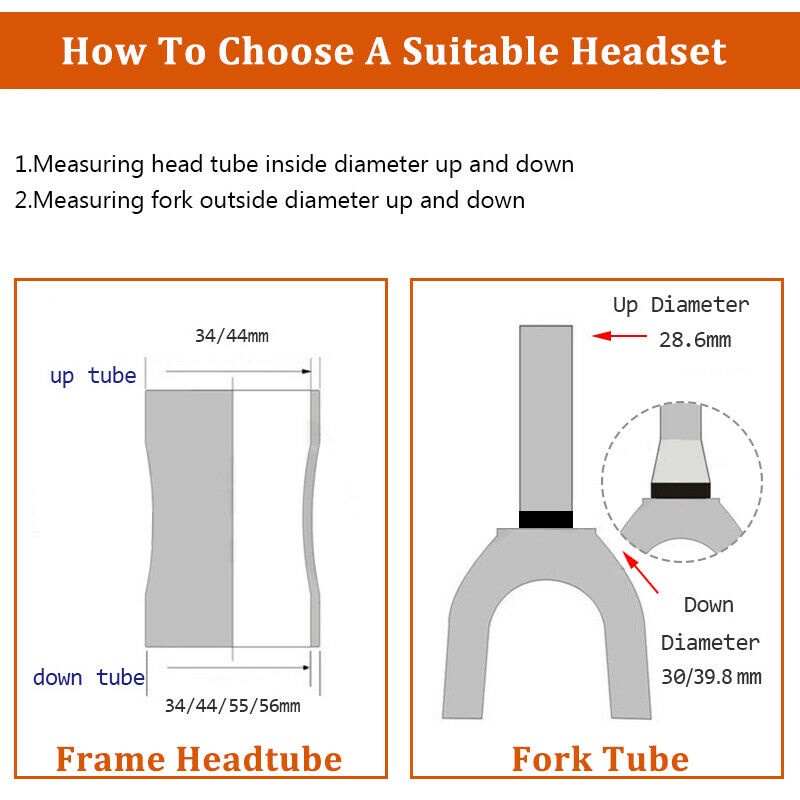 How To Choose A Suitable Headset

1.Measuring head tube inside diameter up and down
2.Measuring fork outside diameter up and down

34/44mm
up tube
down tube
34/44/55/56mm
Frame Headtube

Up Diameter
28.6mm
Down
Diameter
30/39.8 mm
Fork Tube