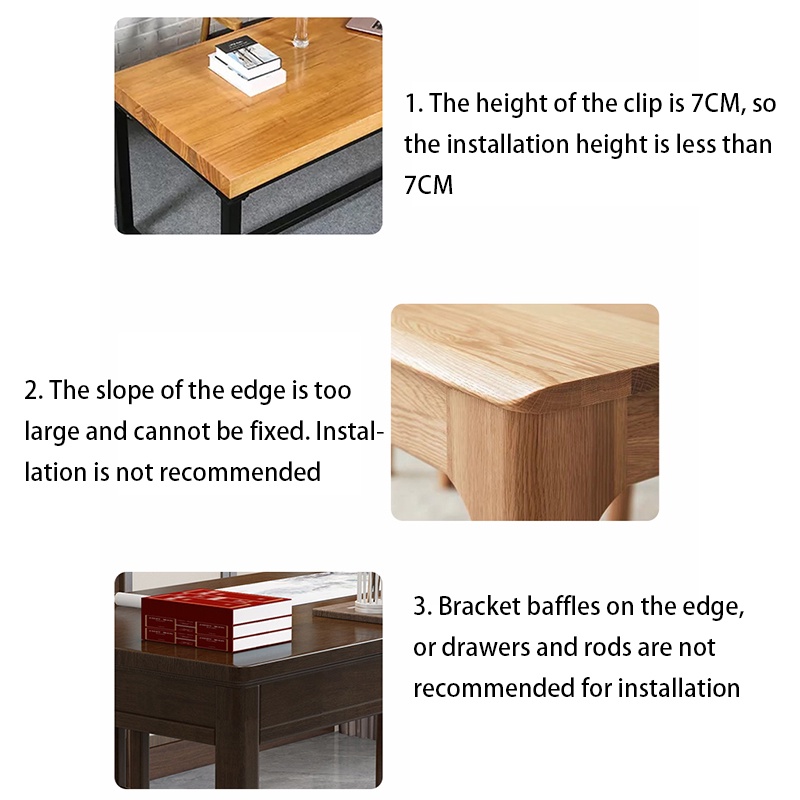 1. The height of the clip is 7CM, so the installation height is less than 7CM

2. The slope of the edge is too large and cannot be fixed. Installation is not recommended

3. Bracket baffles on the edge, or drawers and rods are not recommended for installation