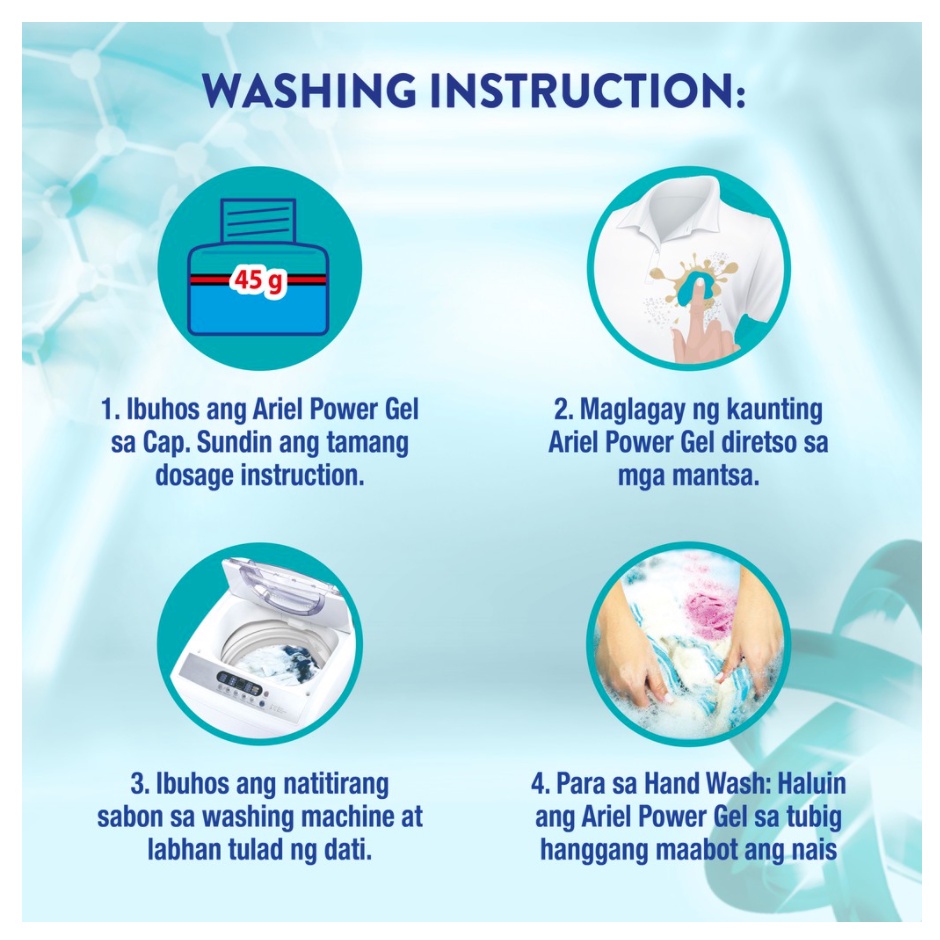 WASHING INSTRUCTION:

45 g

1. Ibuhos ang Ariel Power Gel sa Cap. Sundin ang tamang dosage instruction.

2. Maglagay ng kaunting Ariel Power Gel diretso sa mga mantsa.

3. Ibuhos ang natitirang sabon sa washing machine at labhan tulad ng dati.

4. Para sa Hand Wash: Haluin ang Ariel Power Gel sa tubig hanggang maabot ang nais