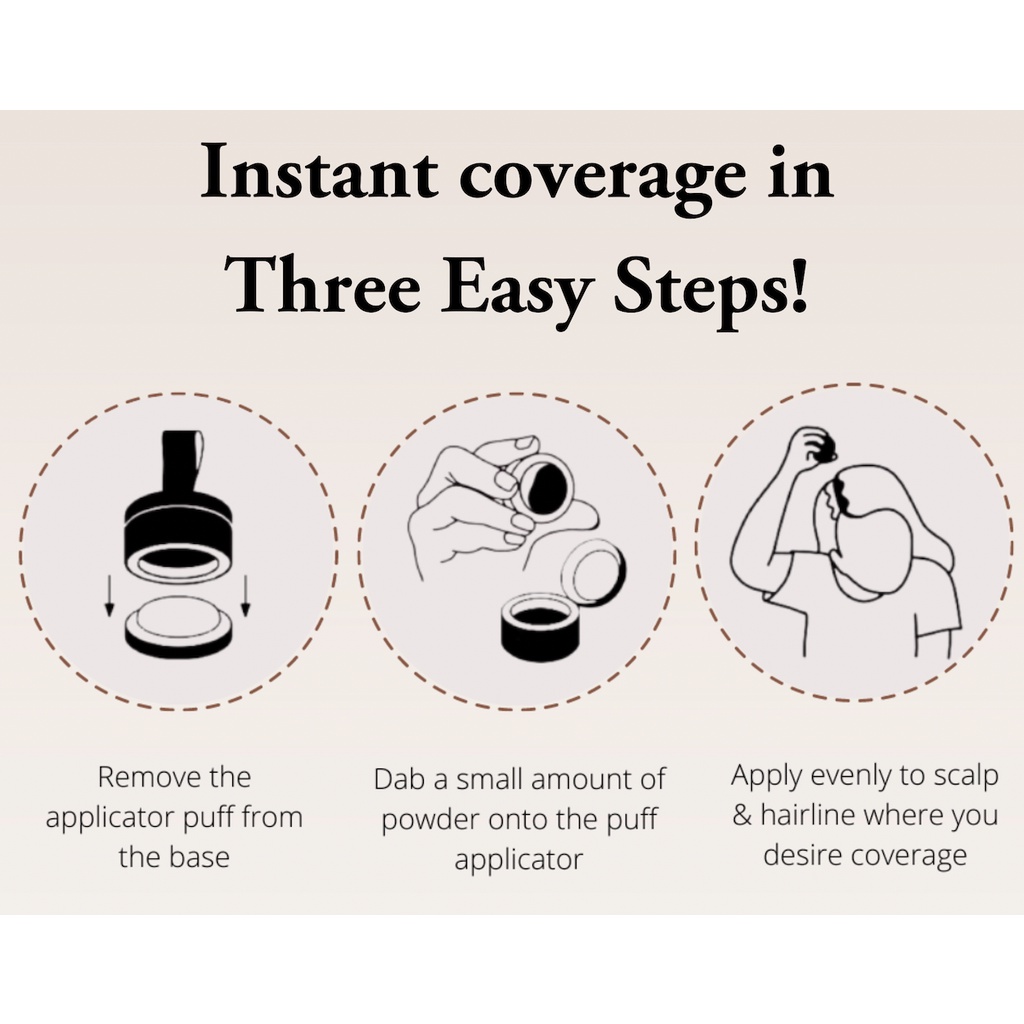 Instant coverage in Three Easy Steps!

Remove the applicator puff from the base

Dab a small amount of powder onto the puff applicator

Apply evenly to scalp & hairline where you desire coverage