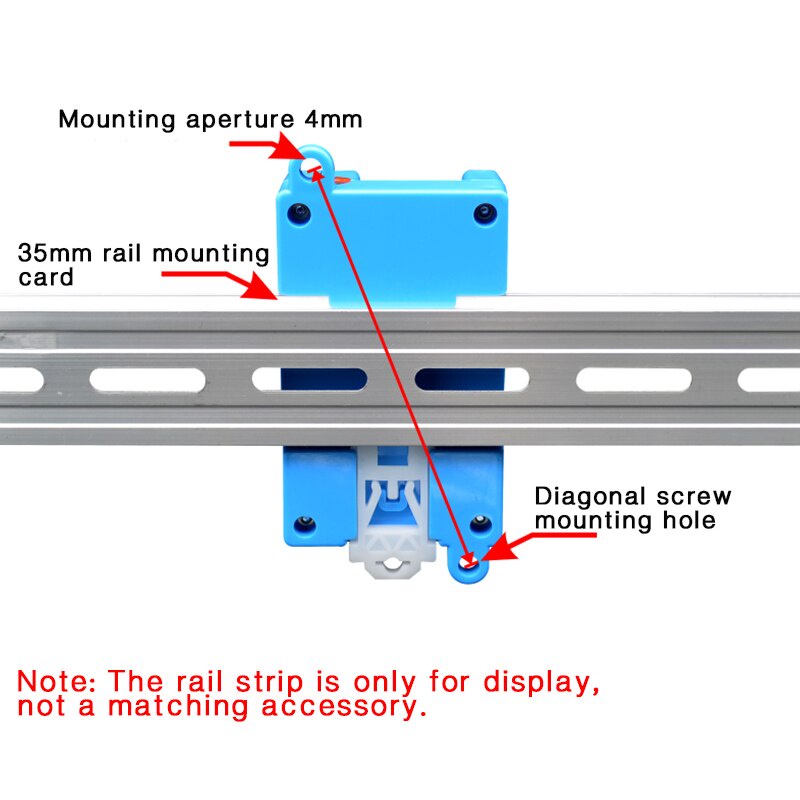 Mounting aperture 4mm

35mm rail mounting card

Diagonal screw mounting hole

Note: The rail strip is only for display, not a matching accessory.