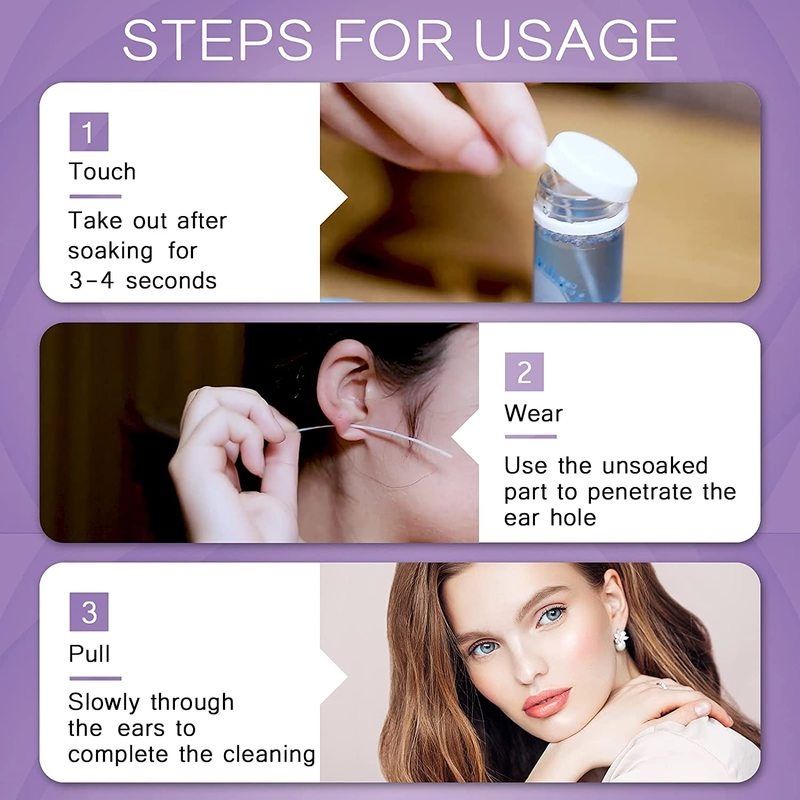 STEPS FOR USAGE

1
Touch
Take out after soaking for 3-4 seconds

2
Wear
Use the unsoaked part to penetrate the ear hole

3
Pull
Slowly through the ears to complete the cleaning