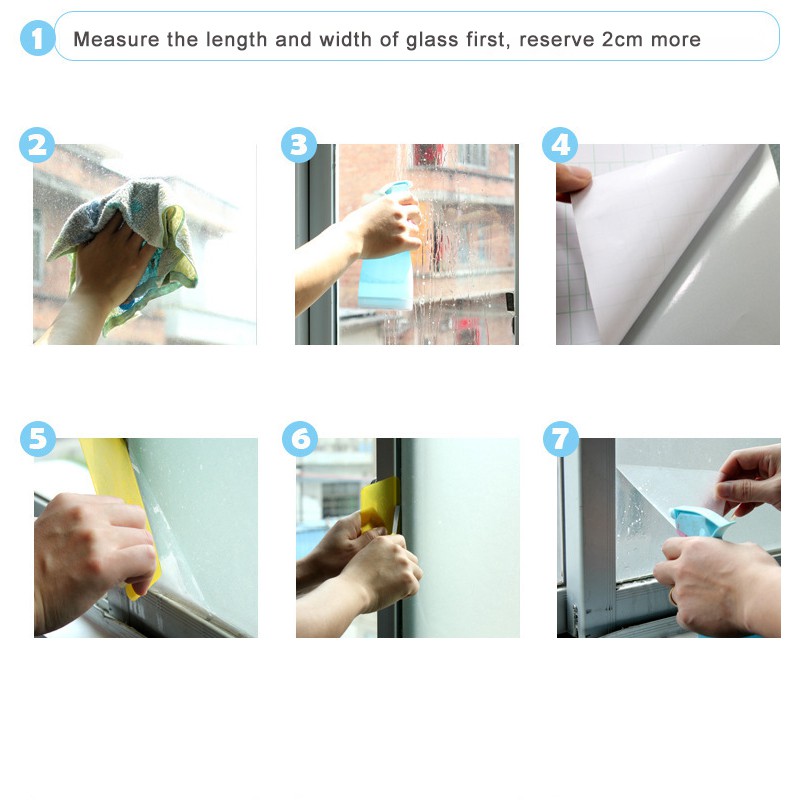 1 Measure the length and width of glass first, reserve 2cm more

2

3

4

5

6

7