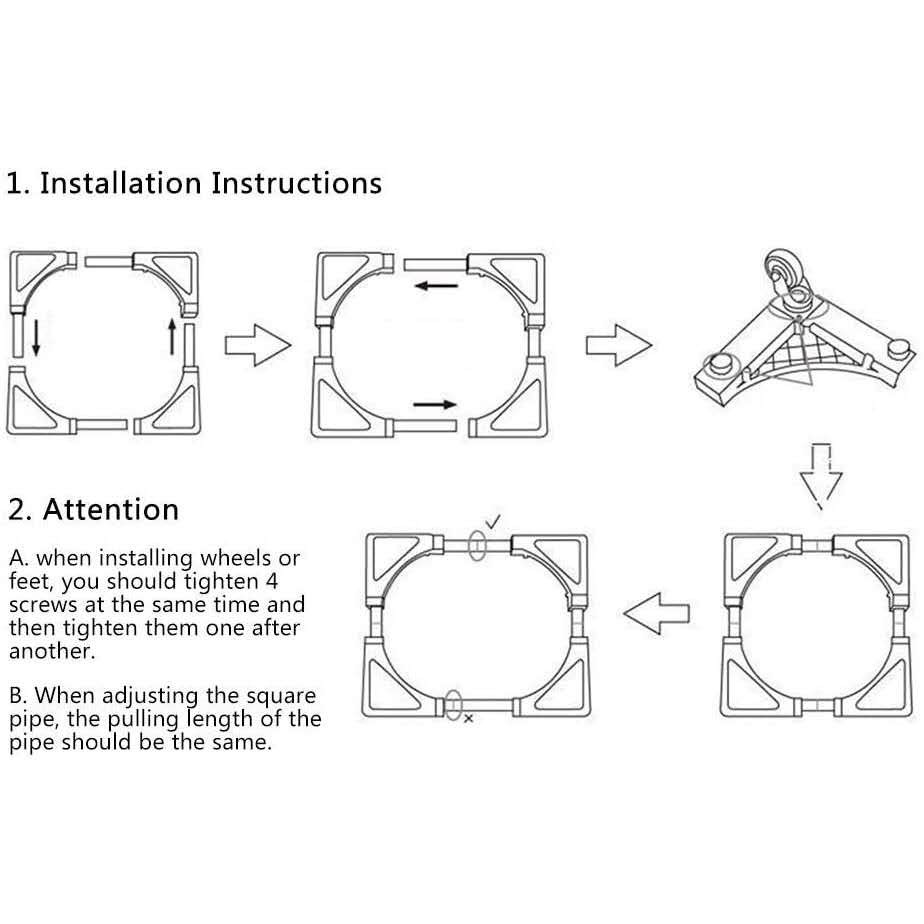 1. Installation Instructions

2. Attention

A. when installing wheels or feet, you should tighten 4 screws at the same time and then tighten them one after another.

B. When adjusting the square pipe, the pulling length of the pipe should be the same.

✓

×