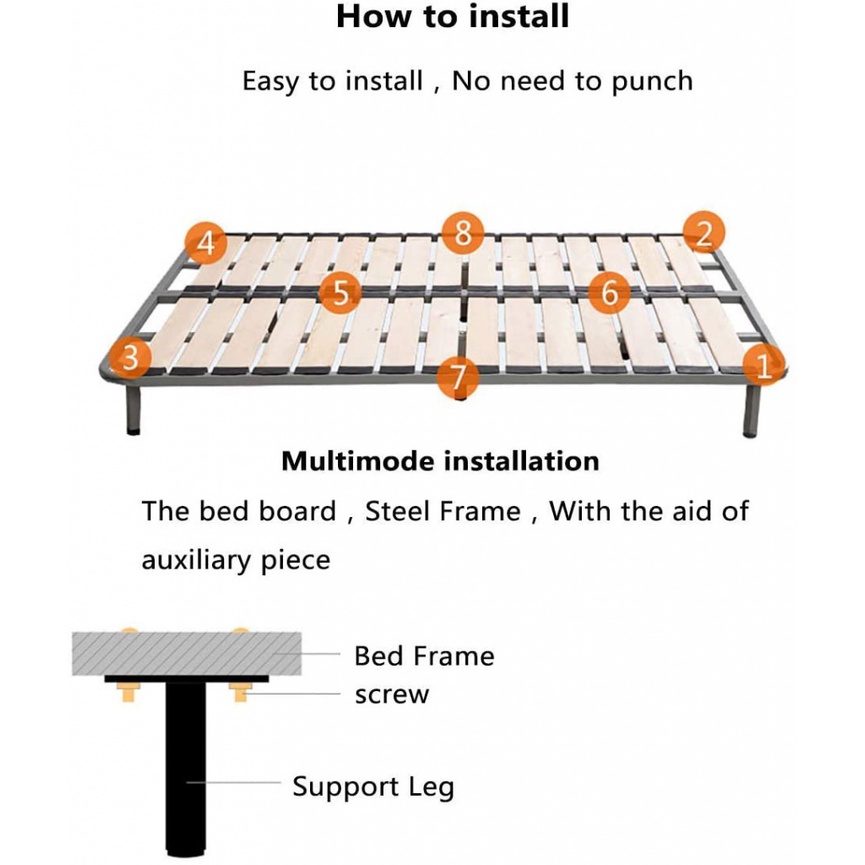 How to install

Easy to install , No need to punch

4
8
2
5
6
3
7
1

Multimode installation

The bed board , Steel Frame , With the aid of auxiliary piece

Bed Frame
screw
Support Leg