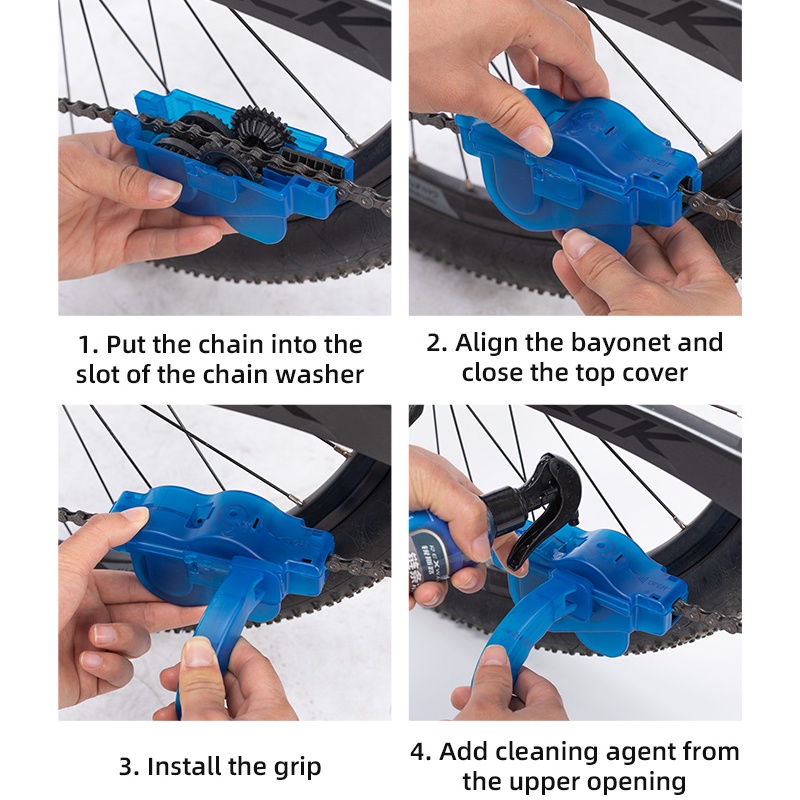 1. Put the chain into the slot of the chain washer

2. Align the bayonet and close the top cover

3. Install the grip

4. Add cleaning agent from the upper opening