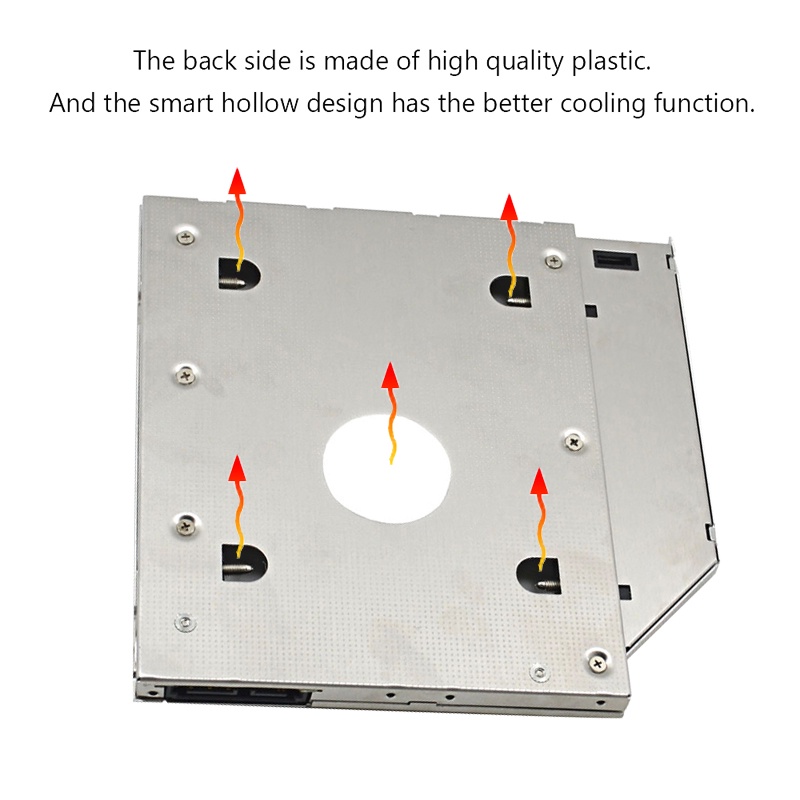 The back side is made of high quality plastic.
And the smart hollow design has the better cooling function.