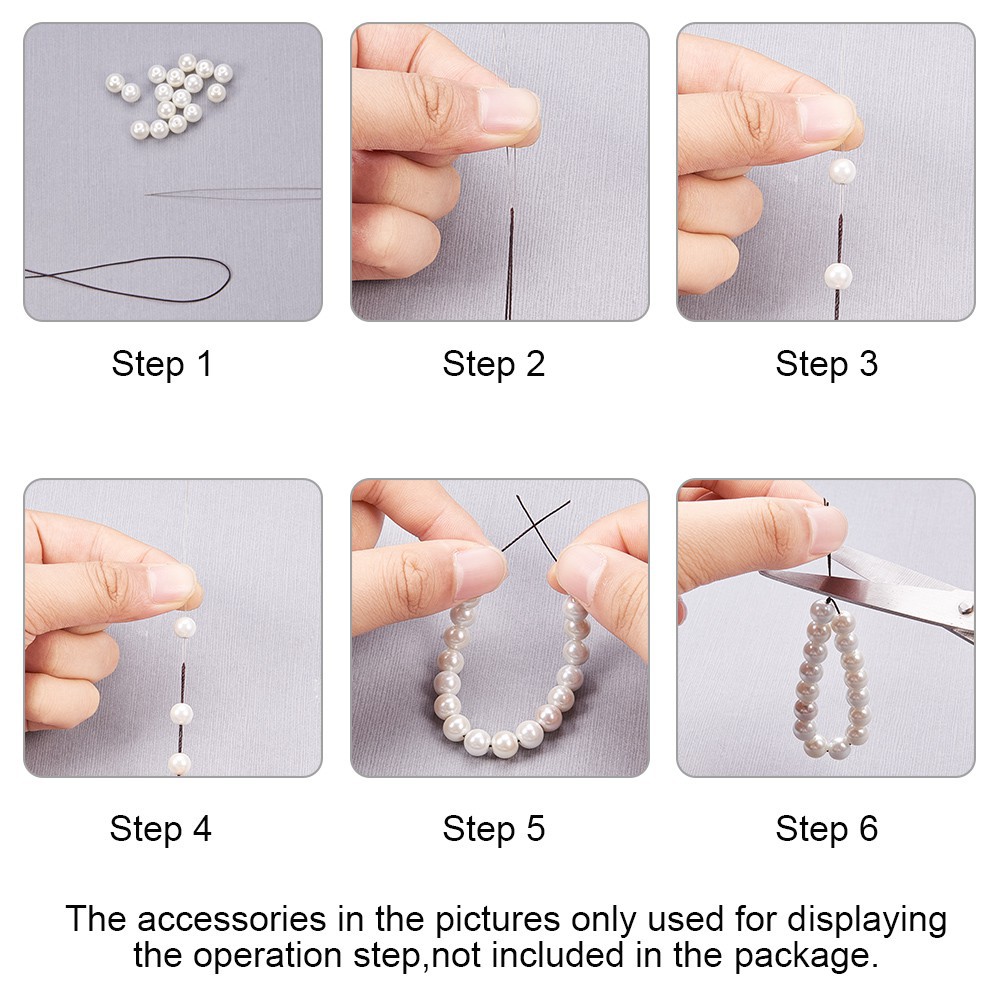 Step 1

Step 2

Step 3

Step 4

Step 5

Step 6

The accessories in the pictures only used for displaying the operation step,not included in the package.