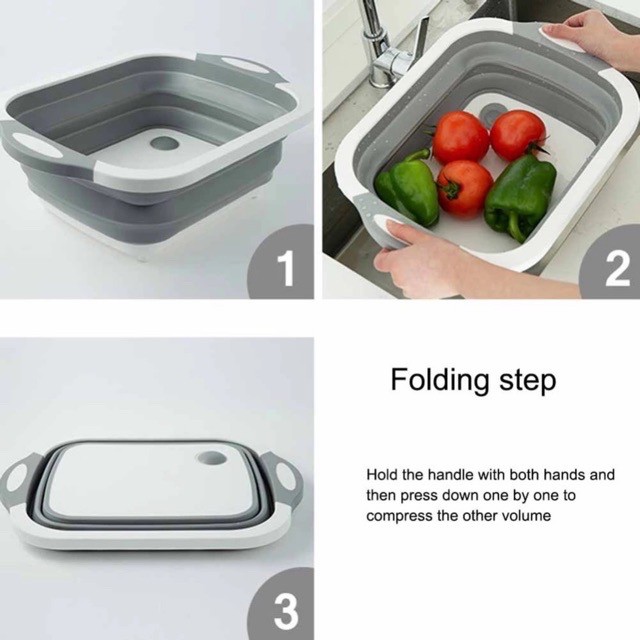 1

2

3

Folding step

Hold the handle with both hands and then press down one by one to compress the other volume