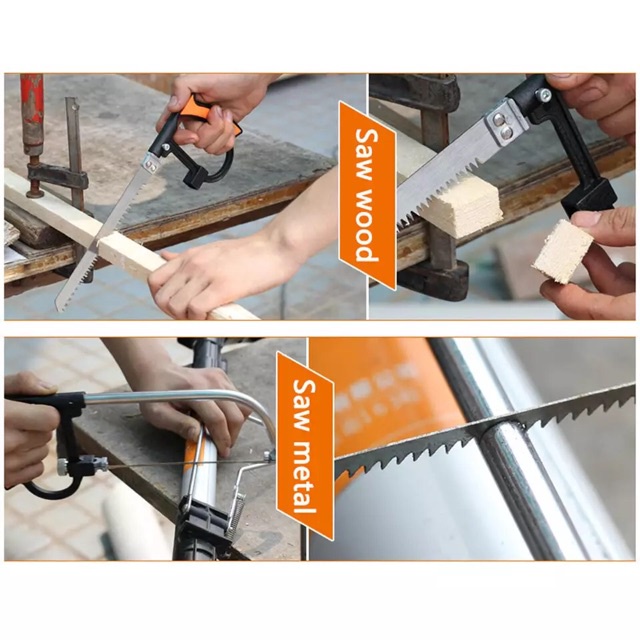 Saw wood

Saw metal