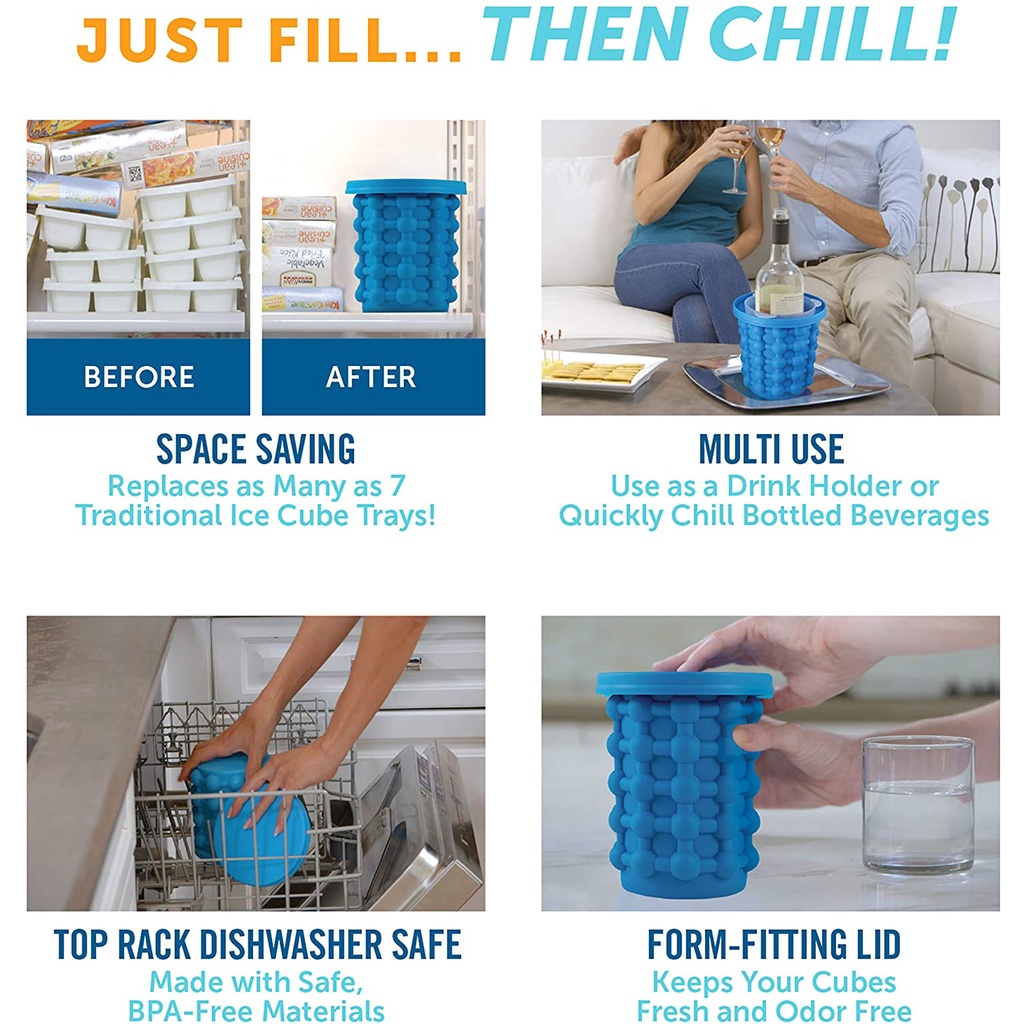 JUST FILL... THEN CHILL!

BEFORE

AFTER

SPACE SAVING
Replaces as Many as 7 Traditional Ice Cube Trays!

MULTI USE
Use as a Drink Holder or Quickly Chill Bottled Beverages

TOP RACK DISHWASHER SAFE
Made with Safe, BPA-Free Materials

FORM-FITTING LID
Keeps Your Cubes Fresh and Odor Free