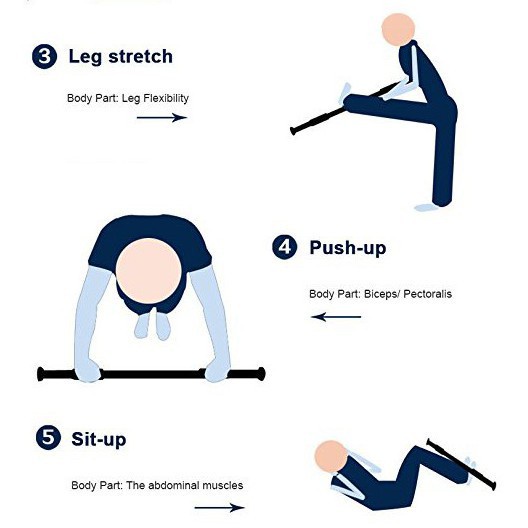 3 Leg stretch

Body Part: Leg Flexibility

4 Push-up

Body Part: Biceps/ Pectoralis

5 Sit-up

Body Part: The abdominal muscles