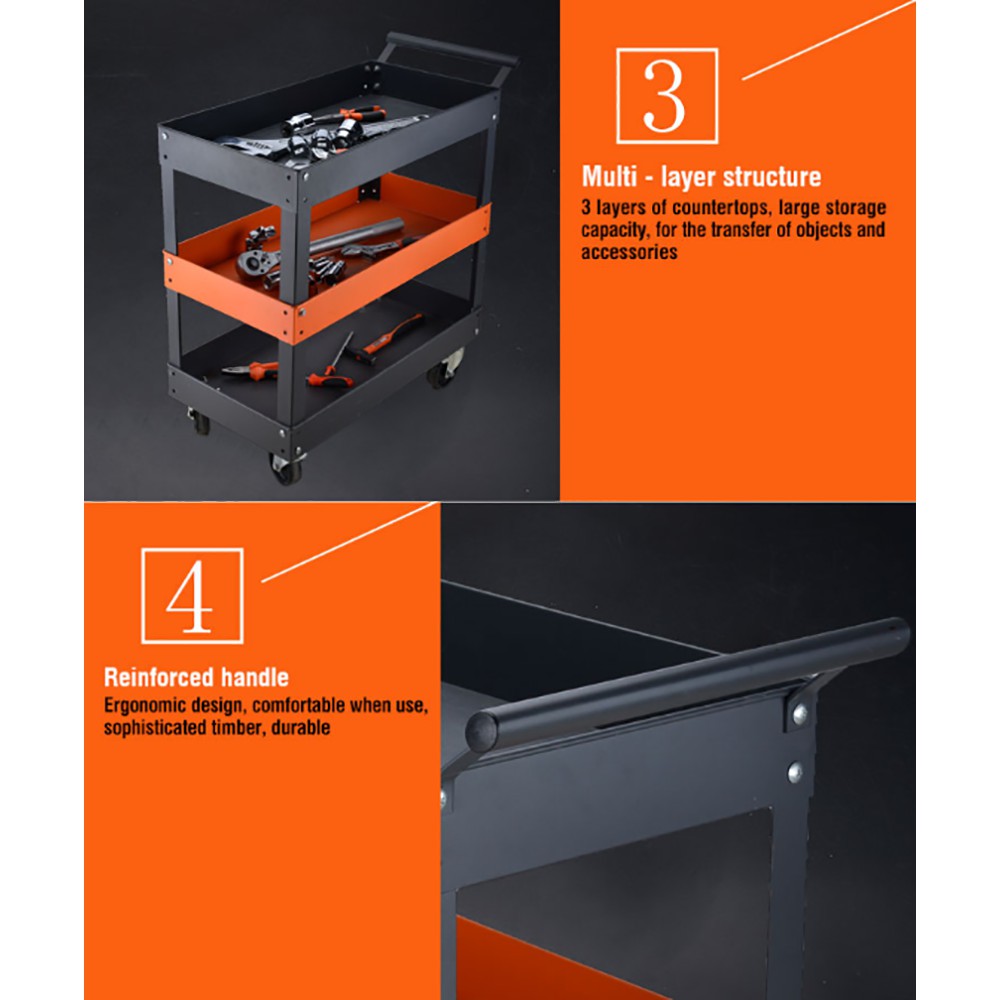 3

Multi - layer structure

3 layers of countertops, large storage capacity, for the transfer of objects and accessories

4

Reinforced handle

Ergonomic design, comfortable when use, sophisticated timber, durable