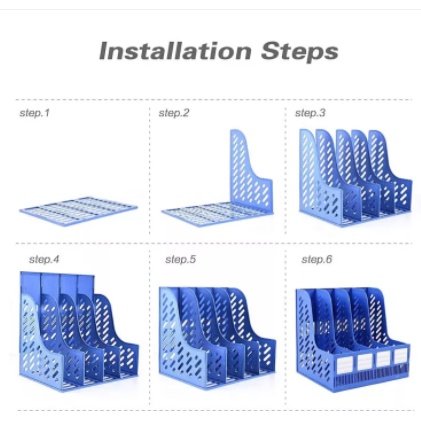 Installation Steps

step.1

step.2

step.3

step.4

step.5

step.6