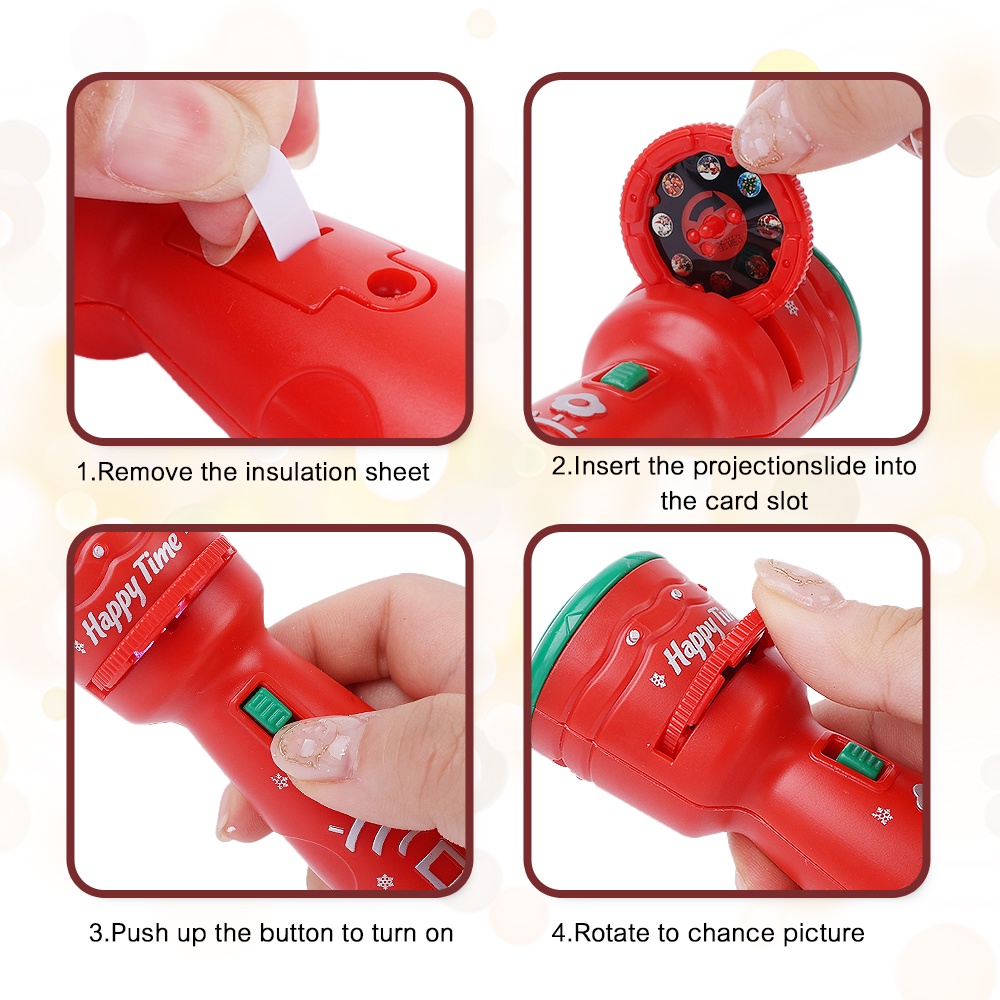 1.Remove the insulation sheet

2.Insert the projectionslide into the card slot

Happy Time

3.Push up the button to turn on

Happy Ti

4.Rotate to chance picture