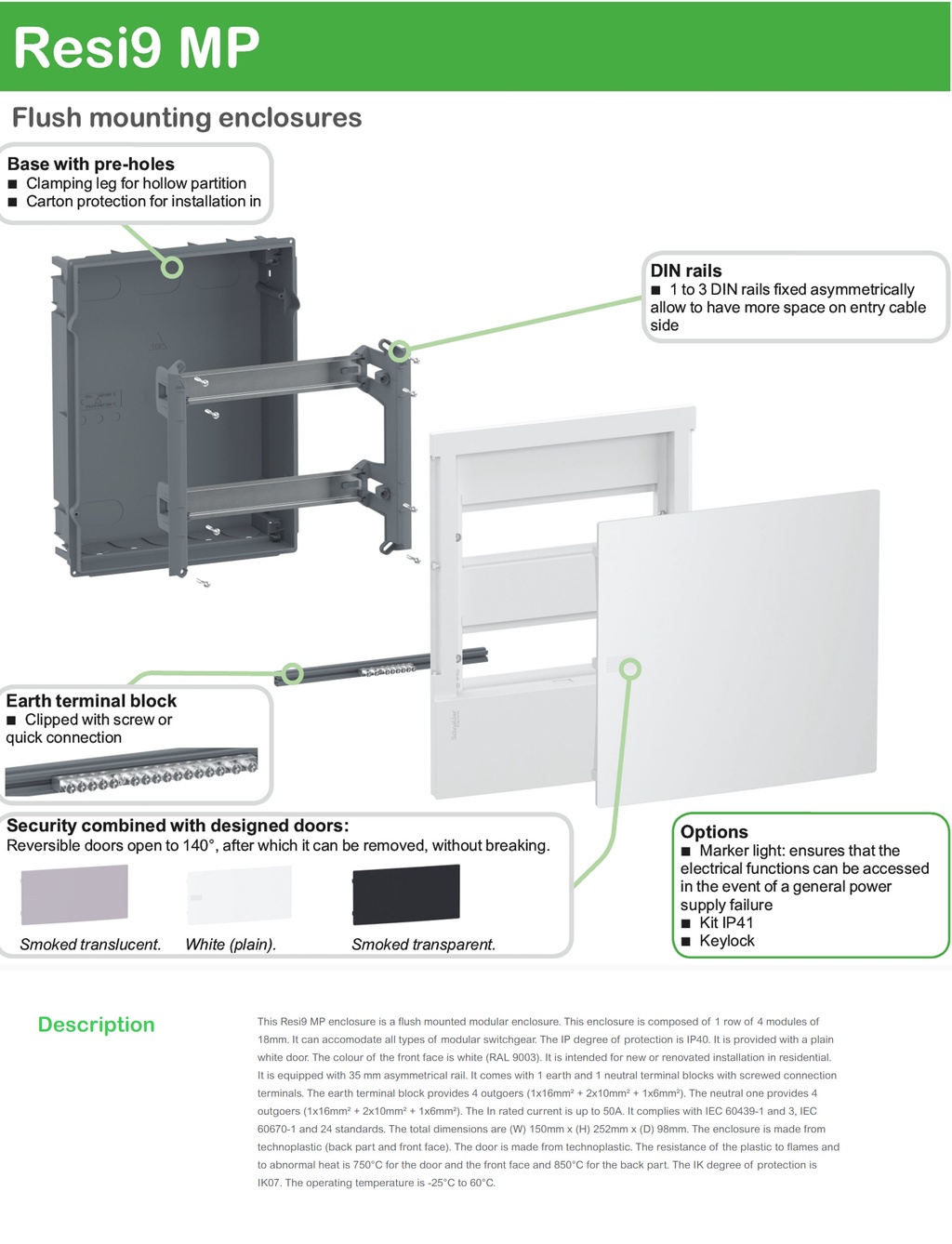 Resi9 MP

Flush mounting enclosures

Base with pre-holes
■ Clamping leg for hollow partition
■ Carton protection for installation in

DIN rails
■ 1 to 3 DIN rails fixed asymmetrically allow to have more space on entry cable side

Earth terminal block
■ Clipped with screw or quick connection

Security combined with designed doors:
Reversible doors open to 140°, after which it can be removed, without breaking.

Smoked translucent. White (plain). Smoked transparent.

Options
■ Marker light: ensures that the electrical functions can be accessed in the event of a general power supply failure
■ Kit IP41
■ Keylock

Description

This Resi9 MP enclosure is a flush mounted modular enclosure. This enclosure is composed of 1 row of 4 modules of 18mm. It can accomodate all types of modular switchgear. The IP degree of protection is IP40. It is provided with a plain white door. The colour of the front face is white (RAL 9003). It is intended for new or renovated installation in residential. It is equipped with 35 mm asymmetrical rail. It comes with 1 earth and 1 neutral terminal blocks with screwed connection terminals. The earth terminal block provides 4 outgoers (1x16mm² + 2x10mm² + 1x6mm²). The neutral one provides 4 outgoers (1x16mm² + 2x10mm² + 1x6mm²). The In rated current is up to 50A. It complies with IEC 60439-1 and 3, IEC 60670-1 and 24 standards. The total dimensions are (W) 150mm x (H) 252mm x (D) 98mm. The enclosure is made from technoplastic (back part and front face). The door is made from technoplastic. The resistance of the plastic to flames and to abnormal heat is 750°C for the door and the front face and 850°C for the back part. The IK degree of protection is IK07. The operating temperature is -25°C to 60°C.