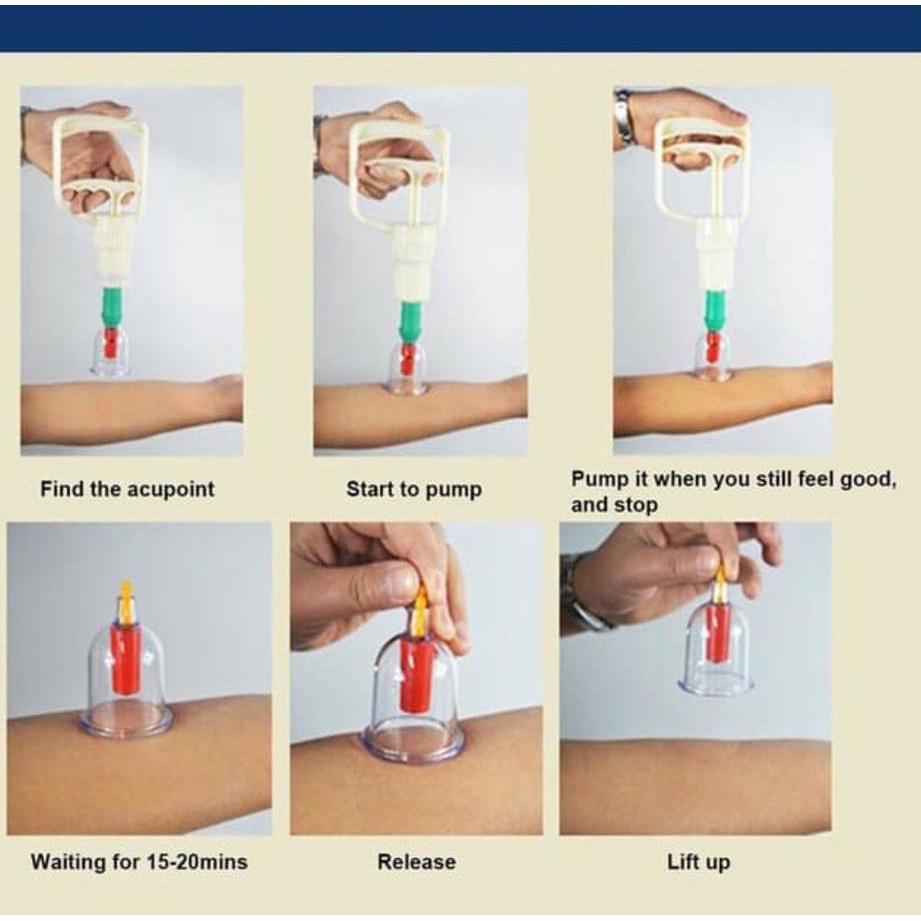 Find the acupoint

Start to pump

Pump it when you still feel good, and stop

Waiting for 15-20mins

Release

Lift up