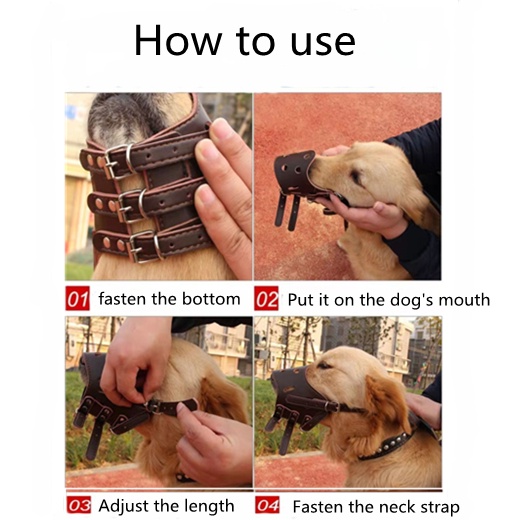 How to use

01 fasten the bottom

02 Put it on the dog's mouth

03 Adjust the length

04 Fasten the neck strap