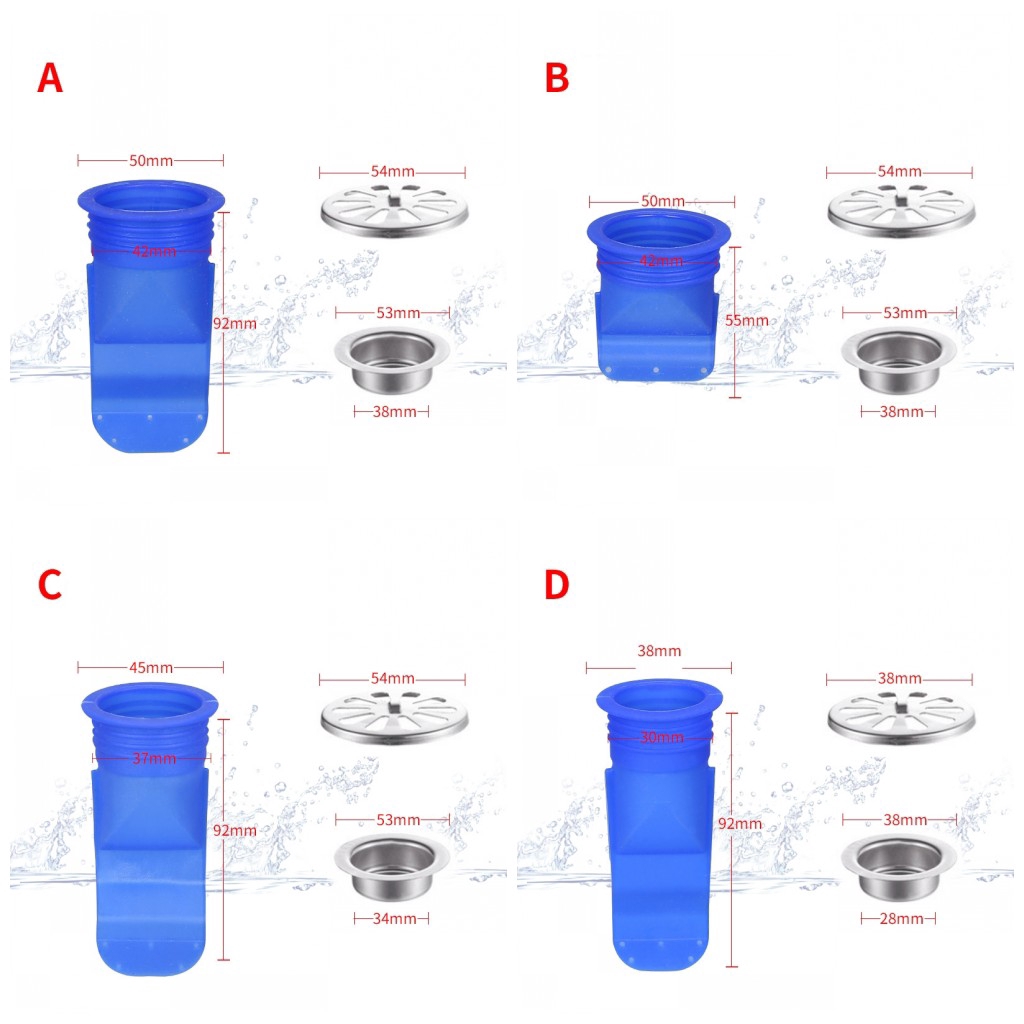 A

50mm
42mm
92mm
54mm
53mm
38mm

B

50mm
42mm
55mm
54mm
53mm
38mm

C

45mm
37mm
92mm
54mm
53mm
34mm

D

38mm
30mm
92mm
38mm
38mm
28mm