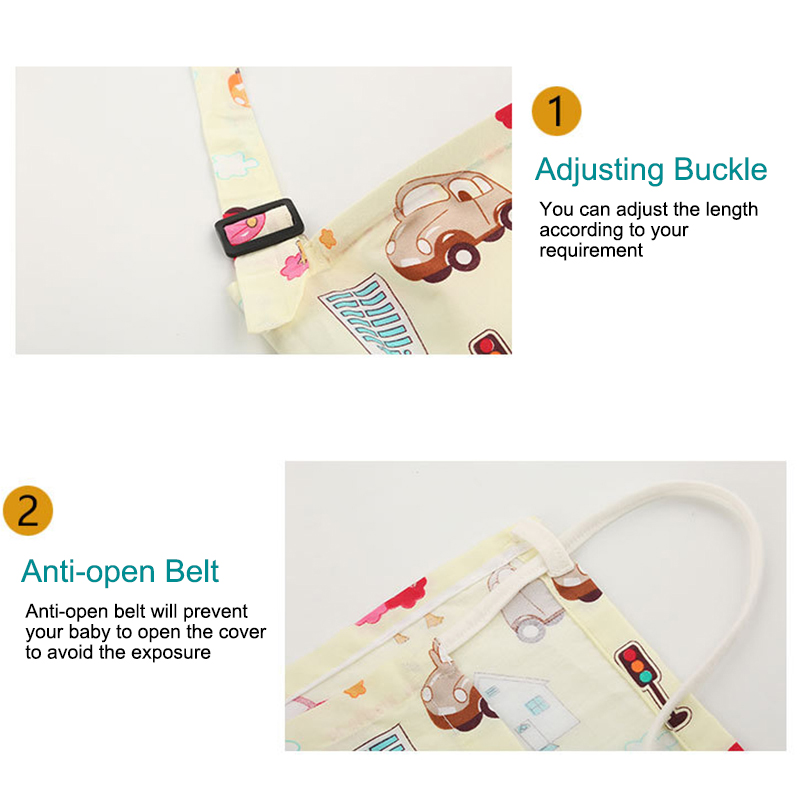 1

Adjusting Buckle

You can adjust the length according to your requirement

2

Anti-open Belt

Anti-open belt will prevent your baby to open the cover to avoid the exposure