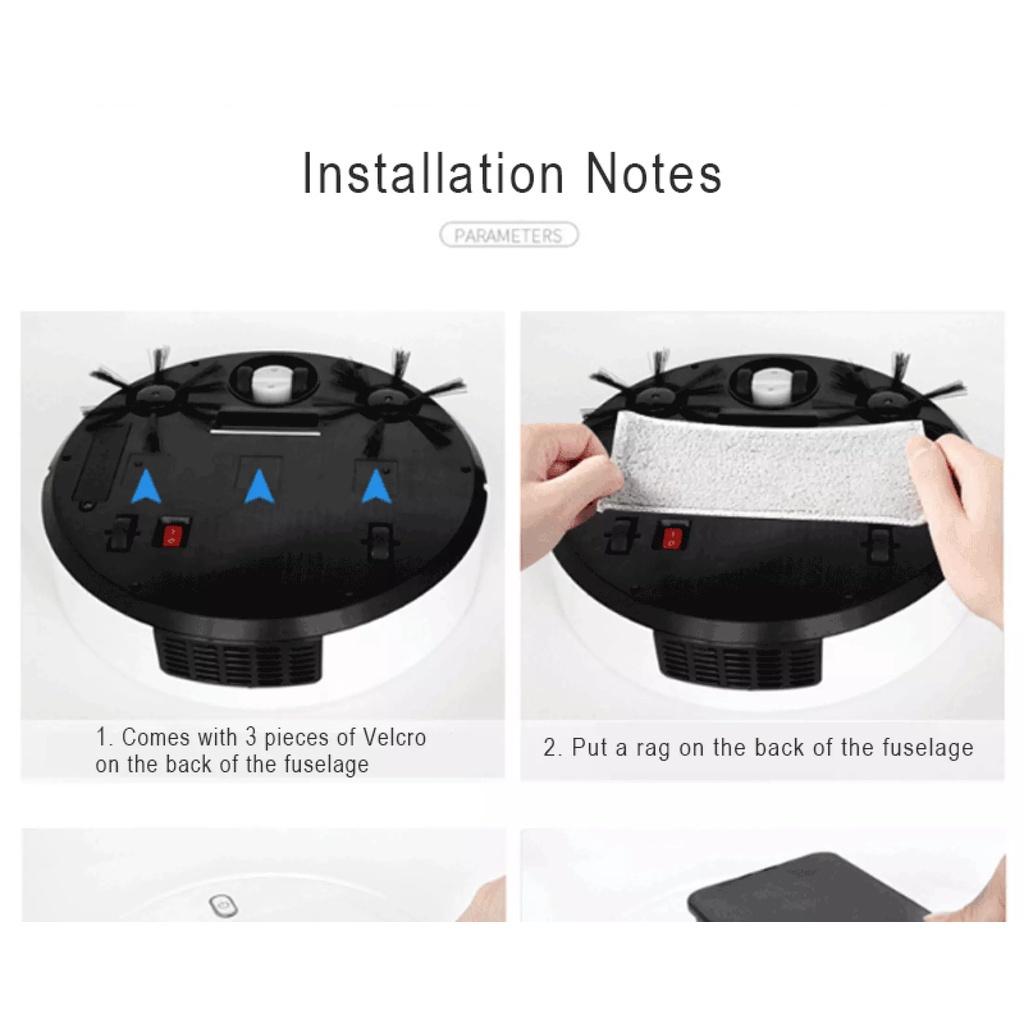 Installation Notes

PARAMETERS

1. Comes with 3 pieces of Velcro on the back of the fuselage

2. Put a rag on the back of the fuselage