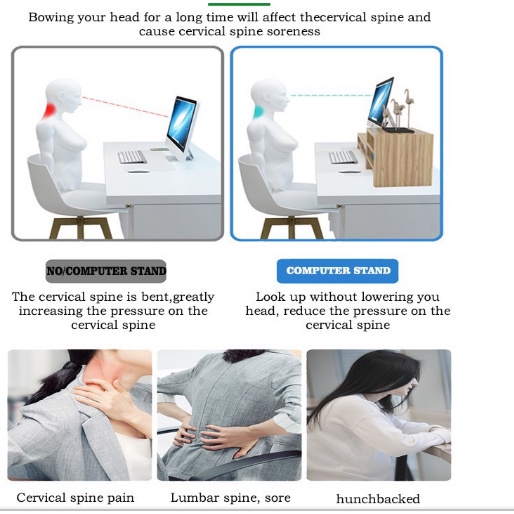 Bowing your head for a long time will affect thecervical spine and cause cervical spine soreness

NO/COMPUTER STAND

The cervical spine is bent,greatly increasing the pressure on the cervical spine

COMPUTER STAND

Look up without lowering you head, reduce the pressure on the cervical spine

Cervical spine pain

Lumbar spine, sore

hunchbacked