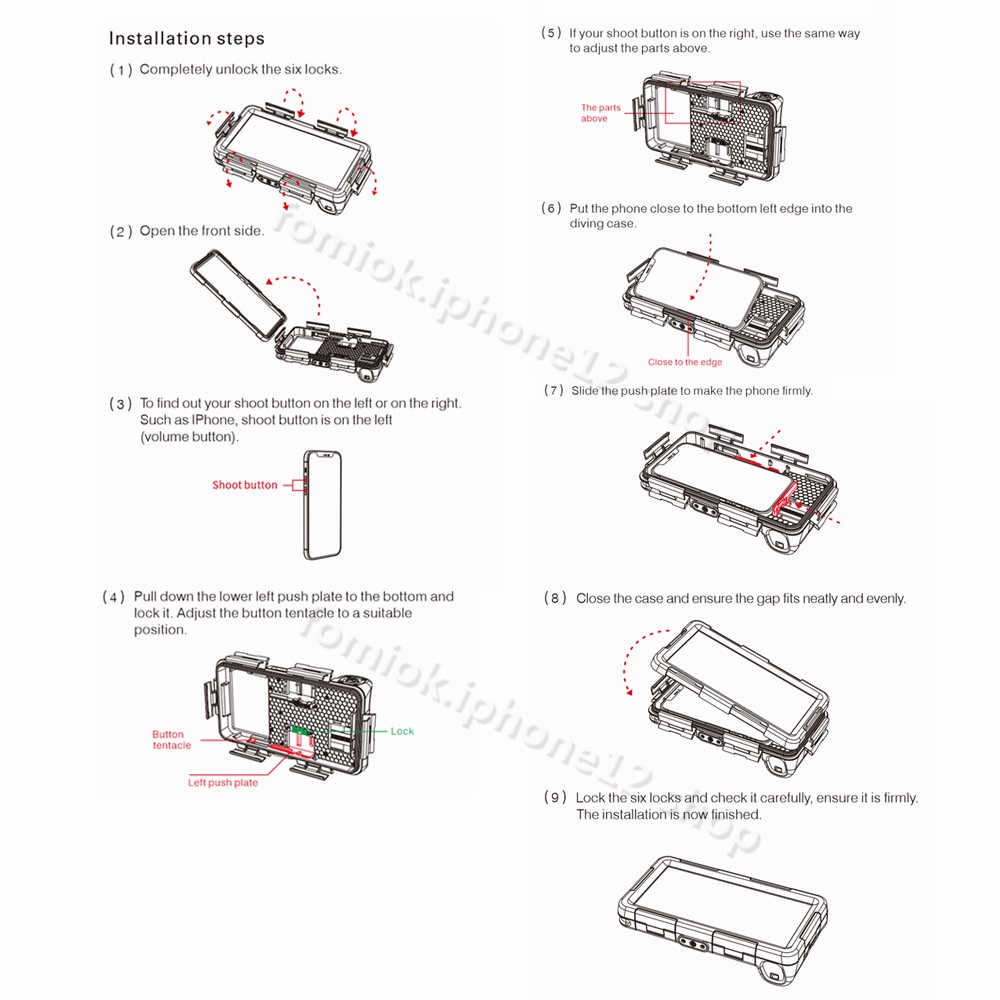 Installation steps

(1) Completely unlock the six locks.

(2) Open the front side.

(3) To find out your shoot button on the left or on the right. Such as IPhone, shoot button is on the left (volume button).

Shoot button

(4) Pull down the lower left push plate to the bottom and lock it. Adjust the button tentacle to a suitable position.

Button tentacle

Lock

Left push plate

(5) If your shoot button is on the right, use the same way to adjust the parts above.

The parts above

(6) Put the phone close to the bottom left edge into the diving case.

Close to the edge

(7) Slide the push plate to make the phone firmly.

(8) Close the case and ensure the gap fits neatly and evenly.

(9) Lock the six locks and check it carefully, ensure it is firmly. The installation is now finished.

fomiok.iphone12.shop

fomiok.iphone12.shop