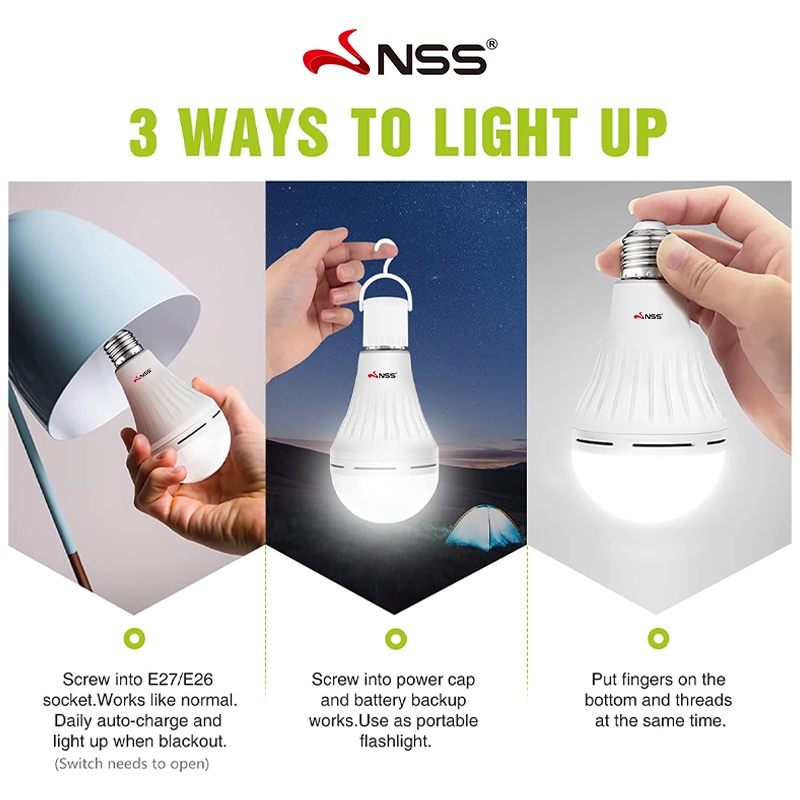 NSS®

3 WAYS TO LIGHT UP

NSS

NSS

NSS

Screw into E27/E26 socket.Works like normal. Daily auto-charge and light up when blackout.
(Switch needs to open)

Screw into power cap and battery backup works.Use as portable flashlight.

Put fingers on the bottom and threads at the same time.