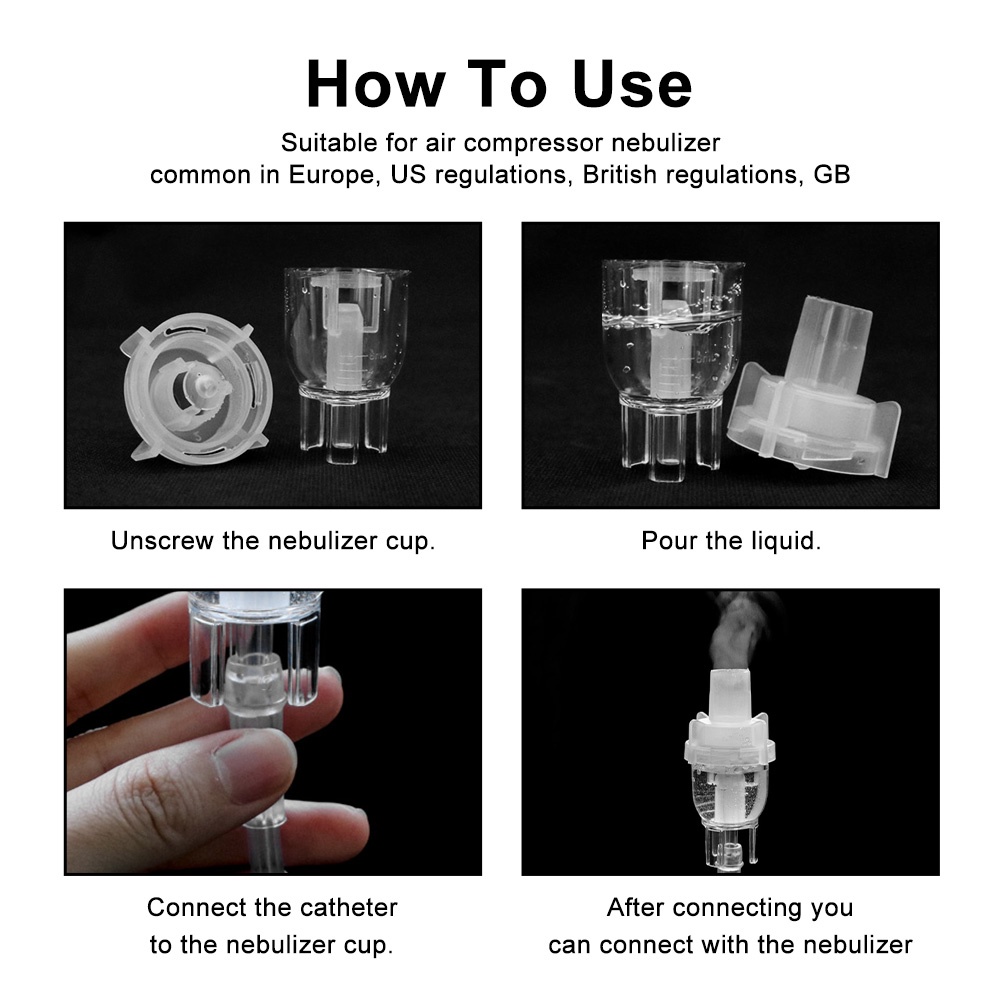 How To Use

Suitable for air compressor nebulizer common in Europe, US regulations, British regulations, GB

Unscrew the nebulizer cup.

Pour the liquid.

Connect the catheter to the nebulizer cup.

After connecting you can connect with the nebulizer