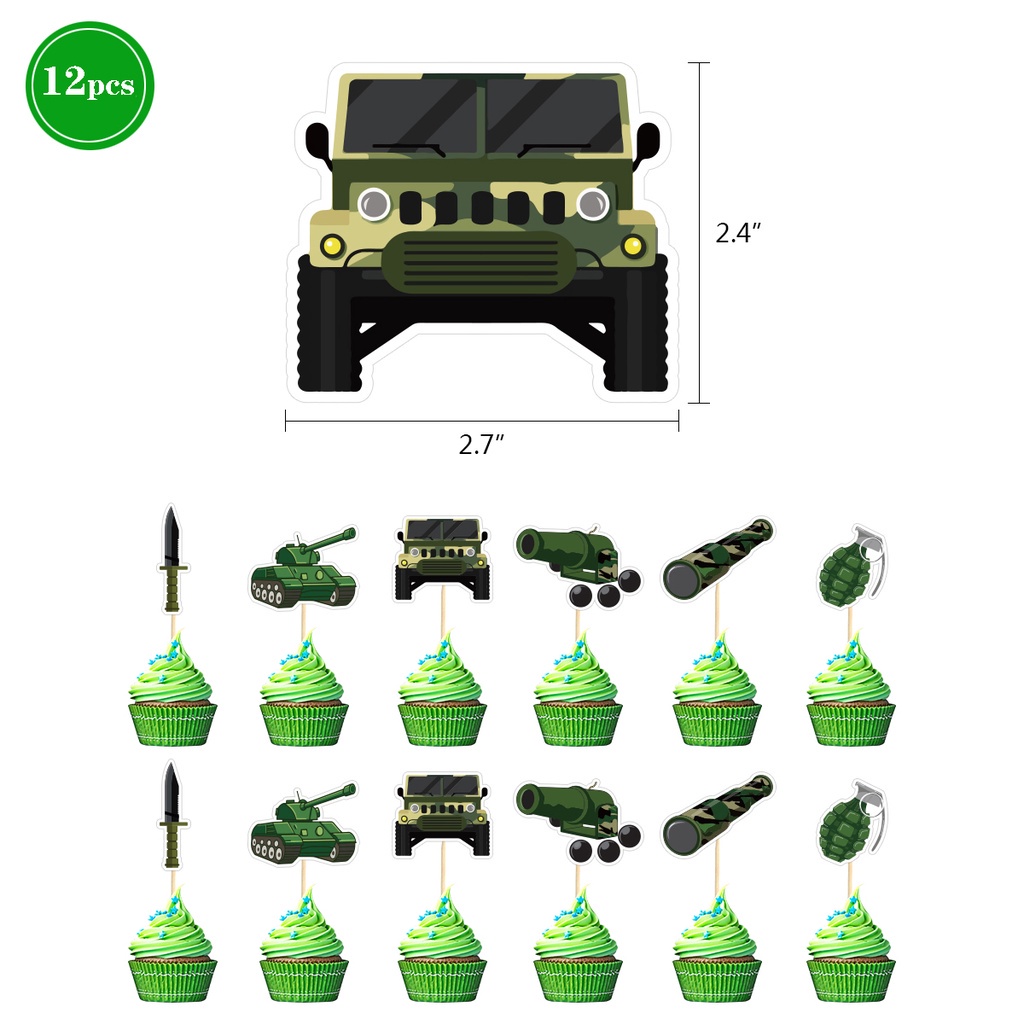 12pcs

2.4″

2.7″