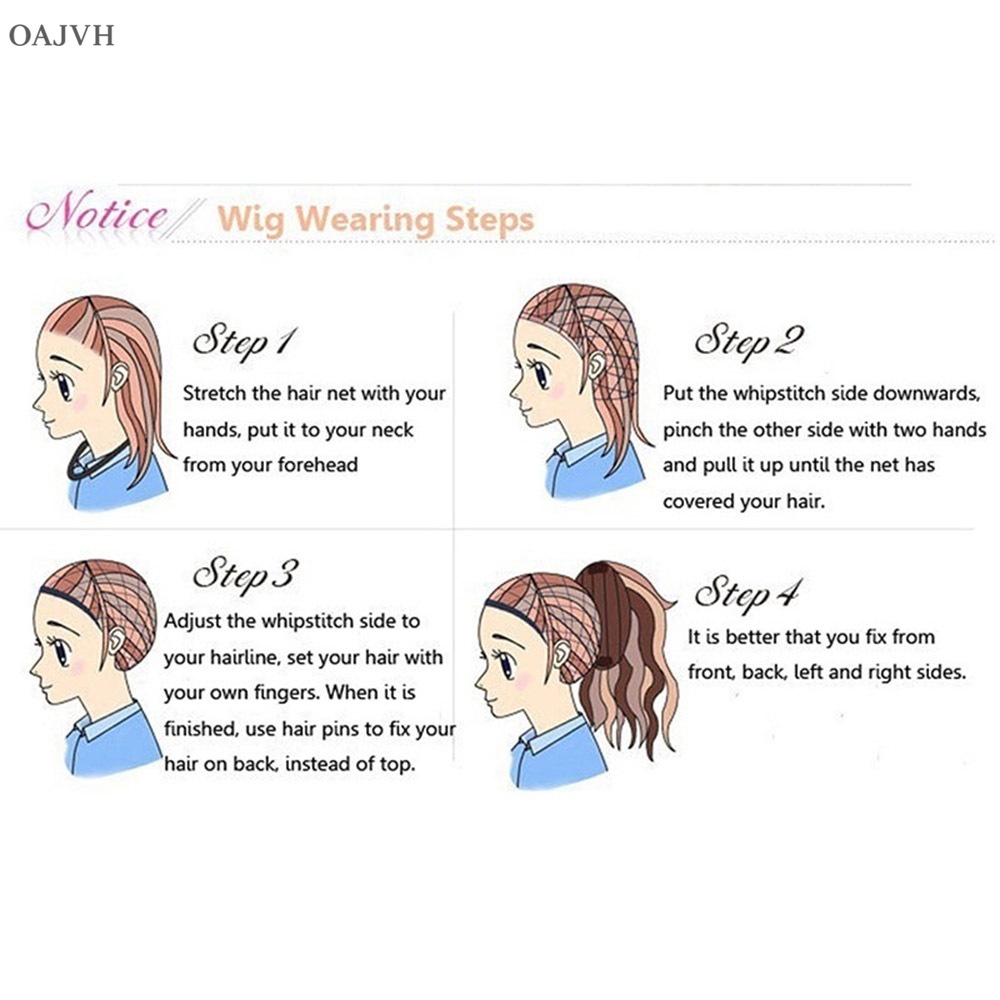 OAJVH

Notice Wig Wearing Steps

Step 1
Stretch the hair net with your hands, put it to your neck from your forehead

Step 2
Put the whipstitch side downwards, pinch the other side with two hands and pull it up until the net has covered your hair.

Step 3
Adjust the whipstitch side to your hairline, set your hair with your own fingers. When it is finished, use hair pins to fix your hair on back, instead of top.

Step 4
It is better that you fix from front, back, left and right sides.