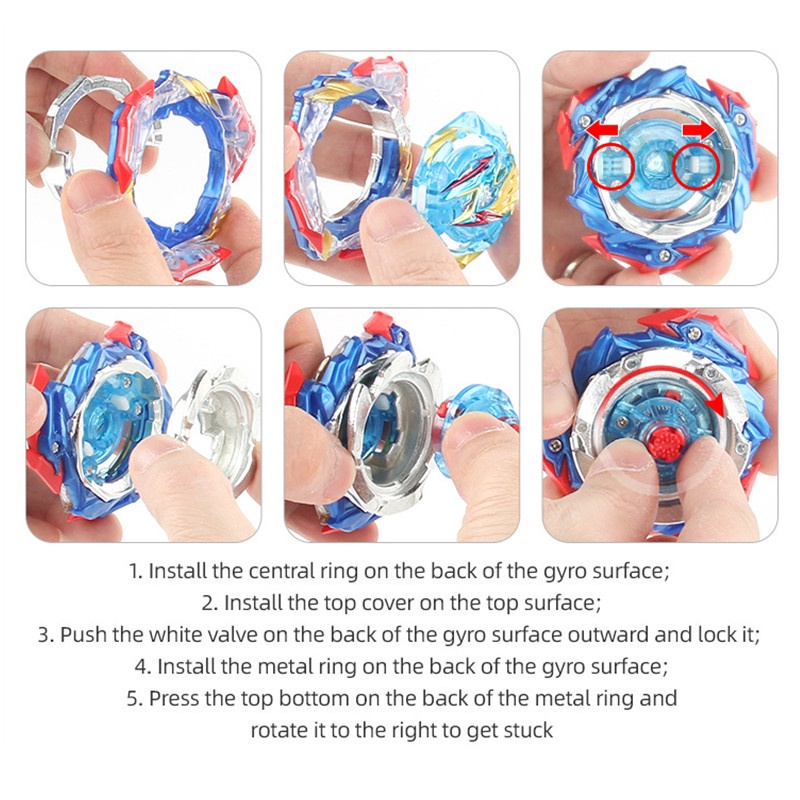 1. Install the central ring on the back of the gyro surface;
2. Install the top cover on the top surface;
3. Push the white valve on the back of the gyro surface outward and lock it;
4. Install the metal ring on the back of the gyro surface;
5. Press the top bottom on the back of the metal ring and rotate it to the right to get stuck