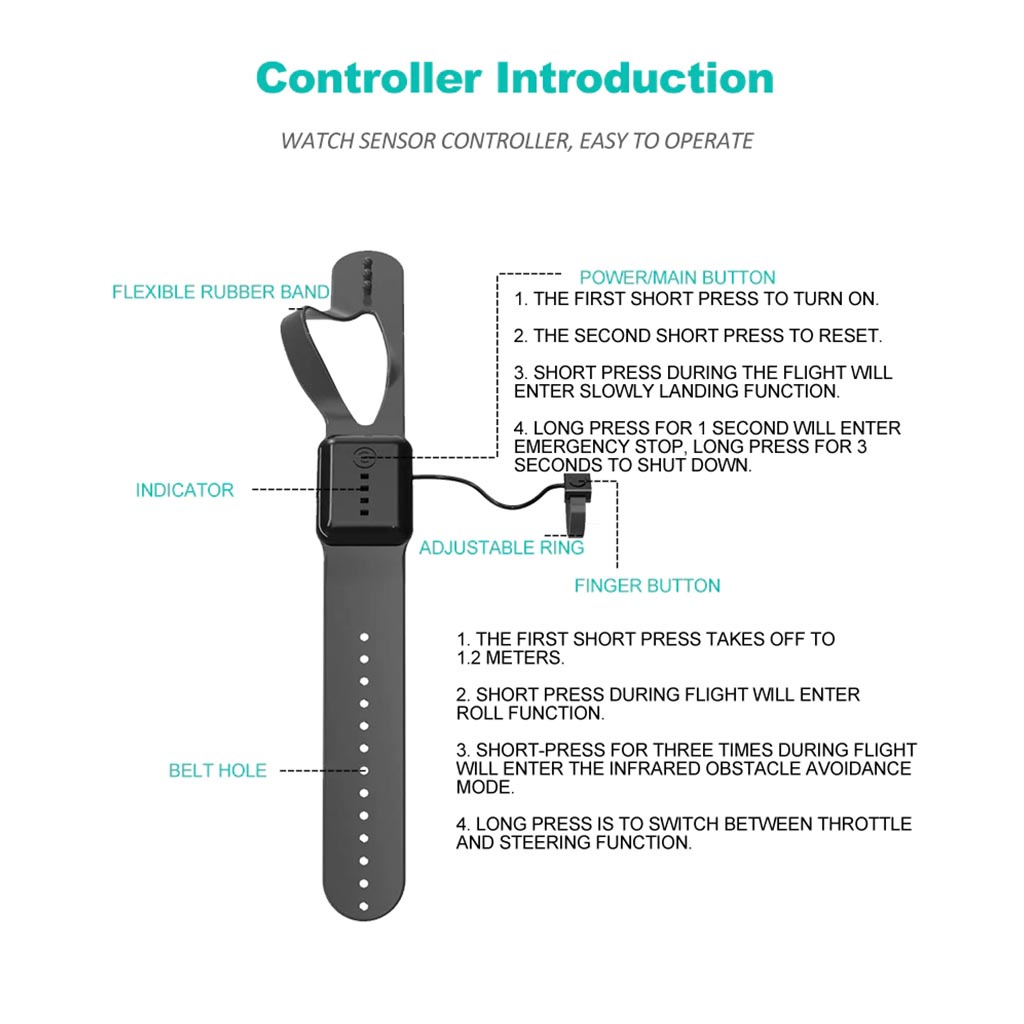 Controller Introduction

WATCH SENSOR CONTROLLER, EASY TO OPERATE

FLEXIBLE RUBBER BAND

POWER/MAIN BUTTON

1. THE FIRST SHORT PRESS TO TURN ON.

2. THE SECOND SHORT PRESS TO RESET.

3. SHORT PRESS DURING THE FLIGHT WILL ENTER SLOWLY LANDING FUNCTION.

4. LONG PRESS FOR 1 SECOND WILL ENTER EMERGENCY STOP, LONG PRESS FOR 3 SECONDS TO SHUT DOWN.

INDICATOR

ADJUSTABLE RING

FINGER BUTTON

1. THE FIRST SHORT PRESS TAKES OFF TO 1.2 METERS.

2. SHORT PRESS DURING FLIGHT WILL ENTER ROLL FUNCTION.

3. SHORT-PRESS FOR THREE TIMES DURING FLIGHT WILL ENTER THE INFRARED OBSTACLE AVOIDANCE MODE.

4. LONG PRESS IS TO SWITCH BETWEEN THROTTLE AND STEERING FUNCTION.

BELT HOLE