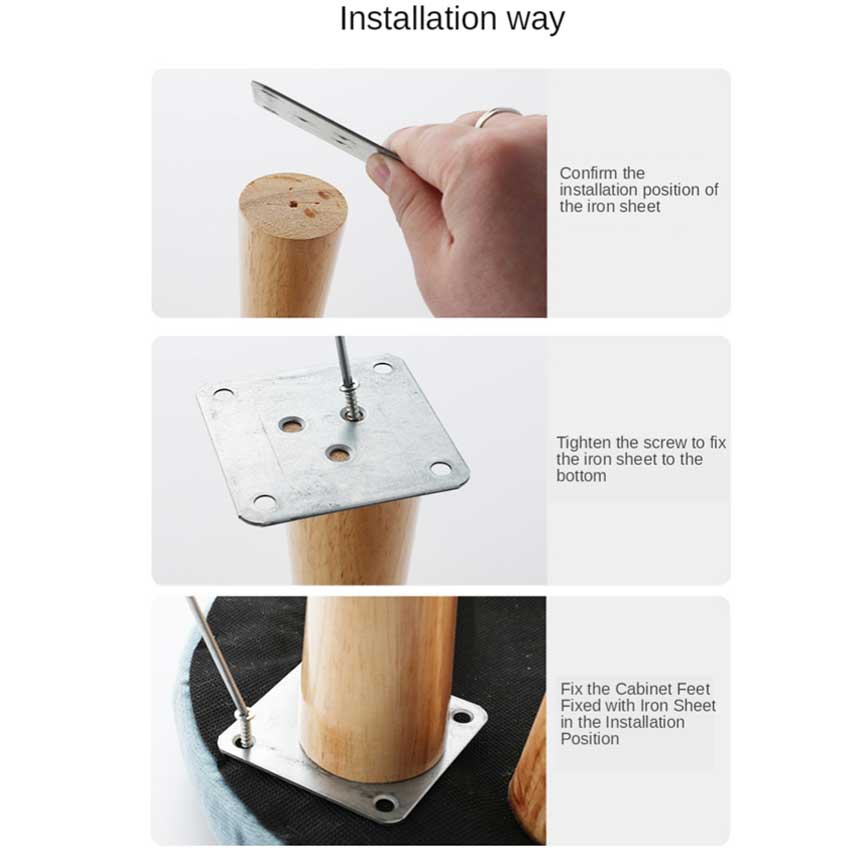 Installation way

Confirm the installation position of the iron sheet

Tighten the screw to fix the iron sheet to the bottom

Fix the Cabinet Feet Fixed with Iron Sheet in the Installation Position