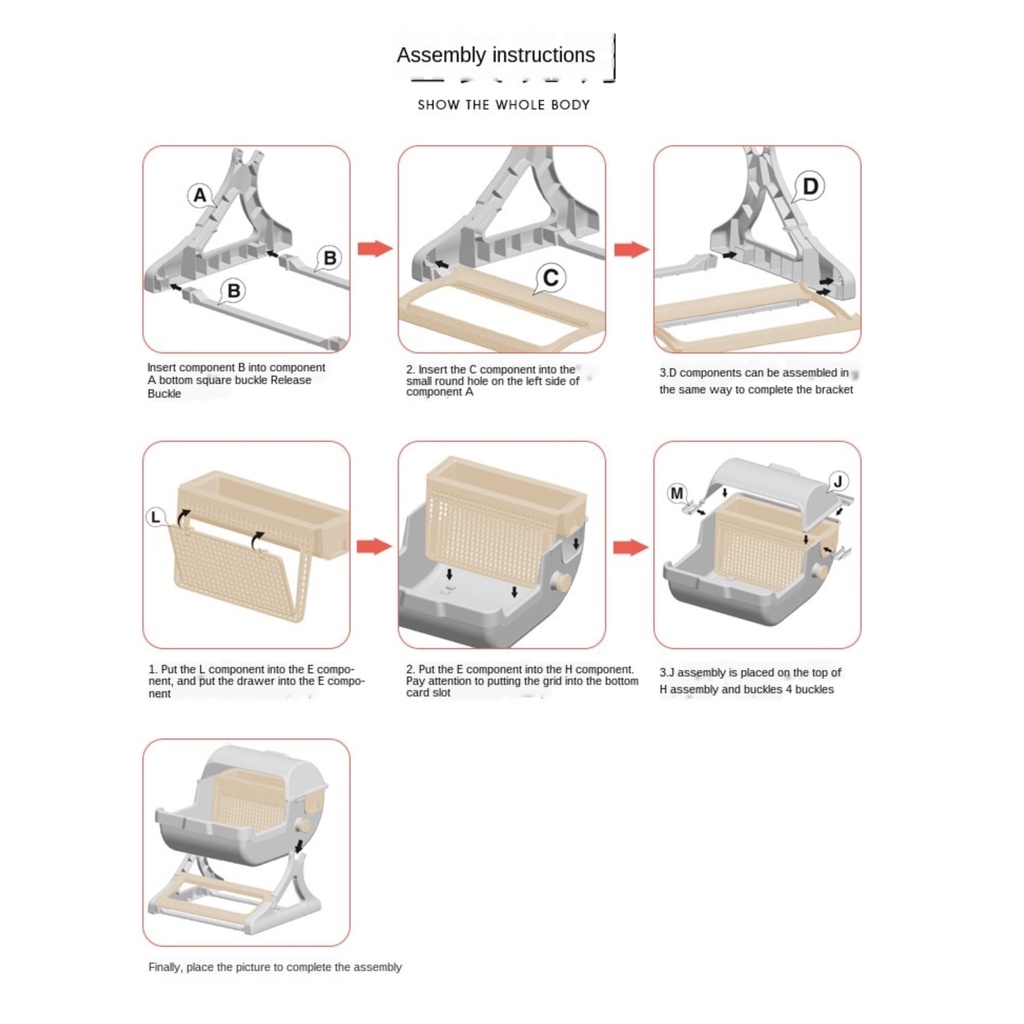 Assembly instructions

SHOW THE WHOLE BODY

A

B

B

Insert component B into component A bottom square buckle Release Buckle

C

2. Insert the C component into the small round hole on the left side of component A

D

3.D components can be assembled in the same way to complete the bracket

L

1. Put the L component into the E component, and put the drawer into the E component

2. Put the E component into the H component. Pay attention to putting the grid into the bottom card slot

M

J

3.J assembly is placed on the top of H assembly and buckles 4 buckles

Finally, place the picture to complete the assembly