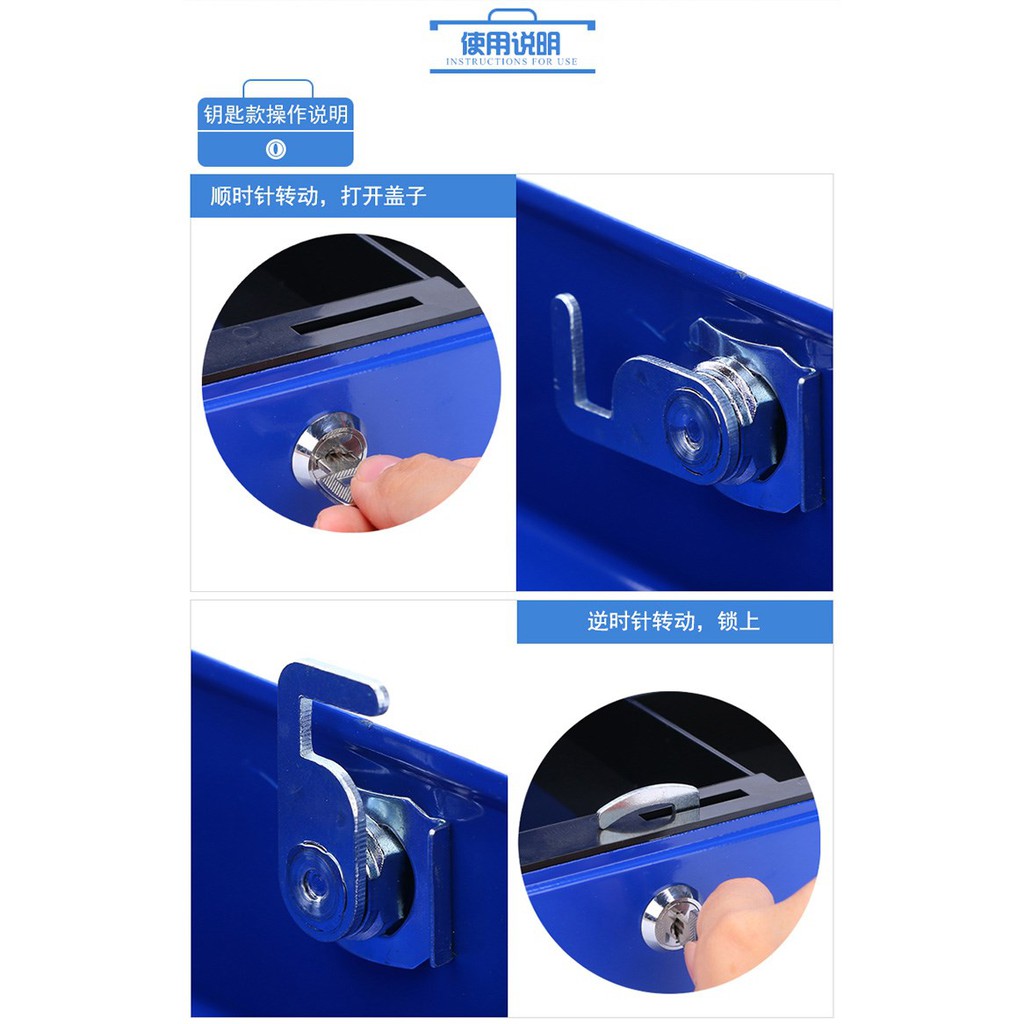 使用说明
INSTRUCTIONS FOR USE

钥匙款操作说明

顺时针转动，打开盖子

逆时针转动，锁上