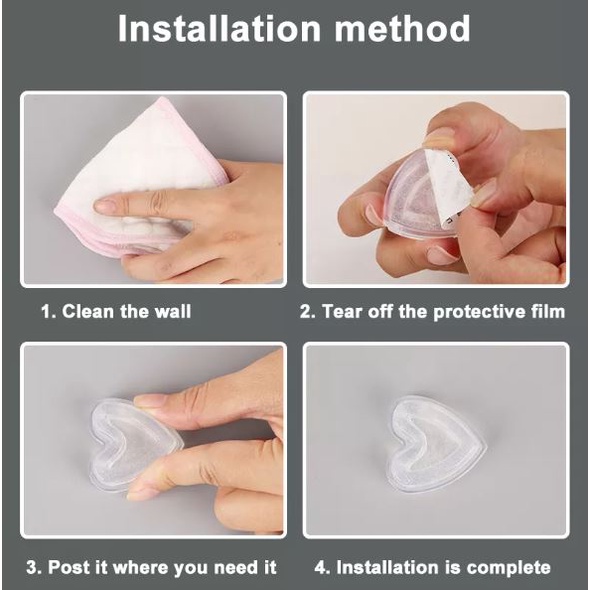 Installation method

1. Clean the wall

2. Tear off the protective film

3. Post it where you need it

4. Installation is complete