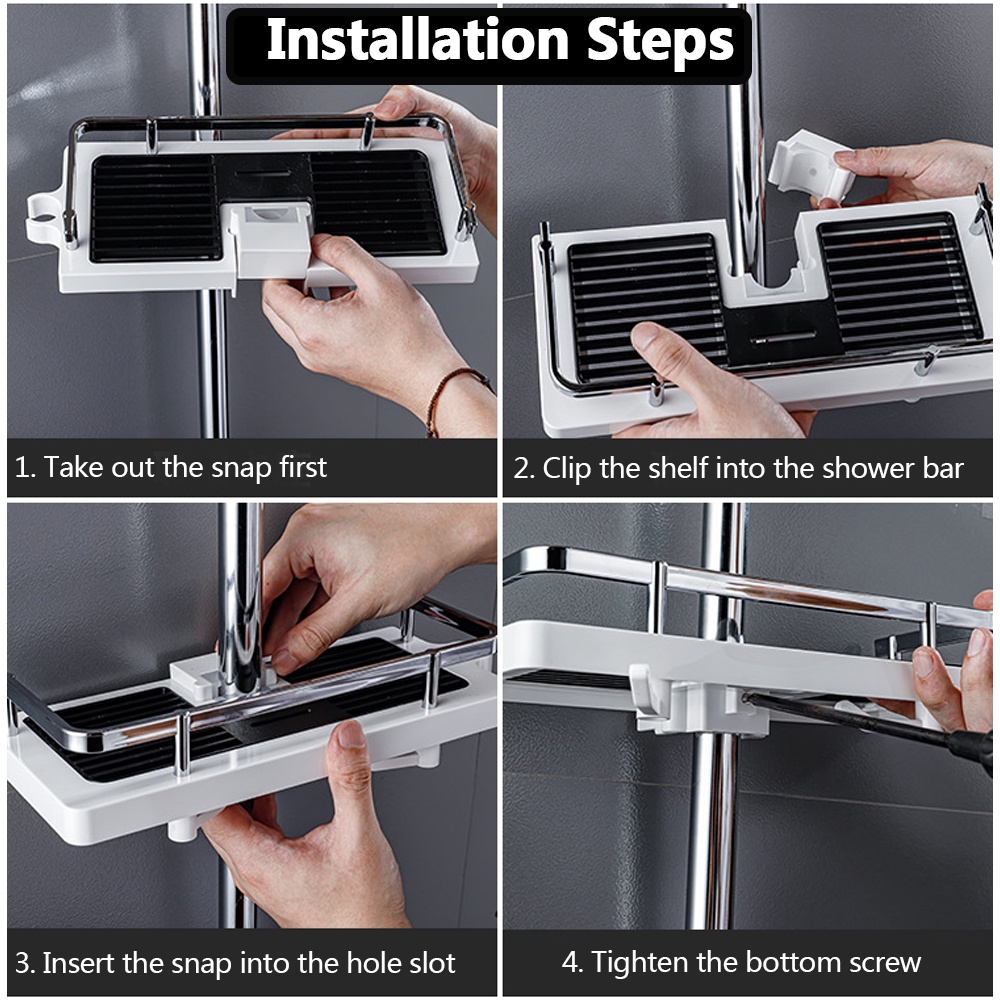 Installation Steps

1. Take out the snap first

2. Clip the shelf into the shower bar

3. Insert the snap into the hole slot

4. Tighten the bottom screw