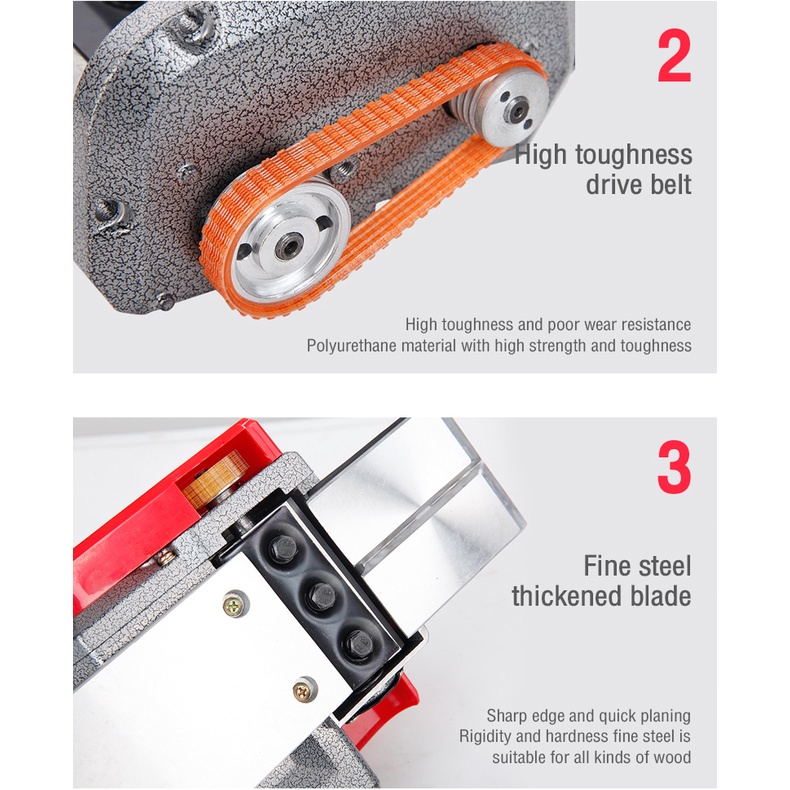 2

High toughness drive belt

High toughness and poor wear resistance
Polyurethane material with high strength and toughness

3

Fine steel thickened blade

Sharp edge and quick planing
Rigidity and hardness fine steel is suitable for all kinds of wood