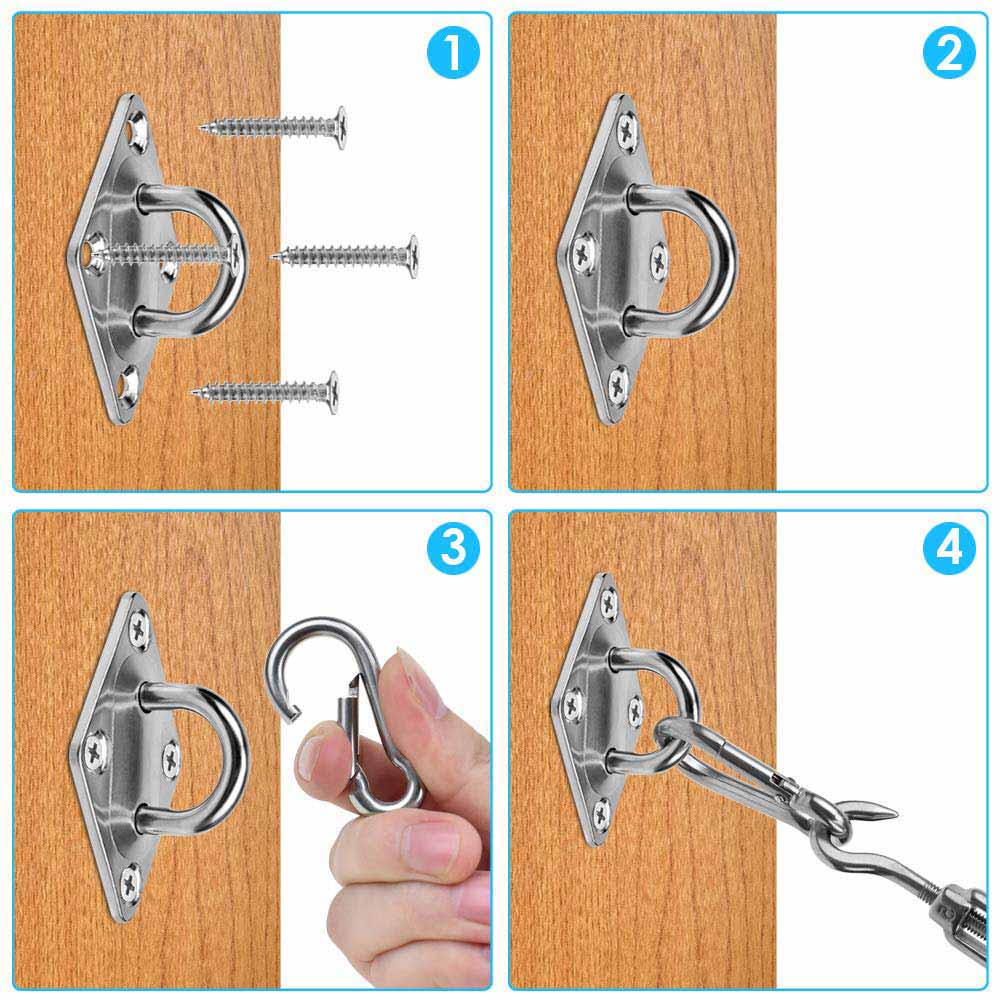 1
2
3
4